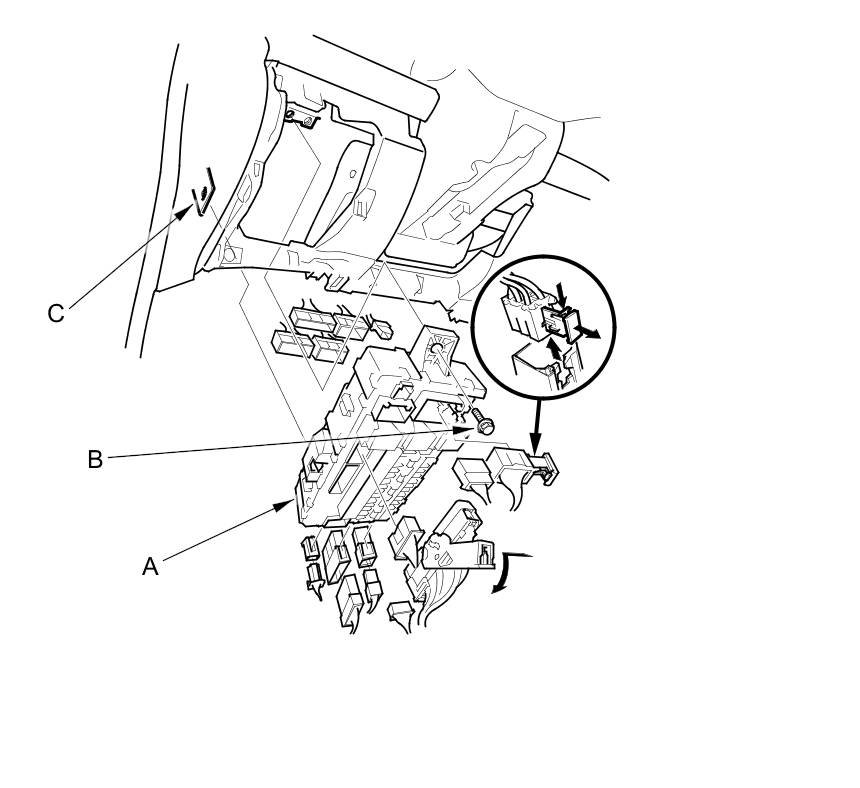 C
B
A