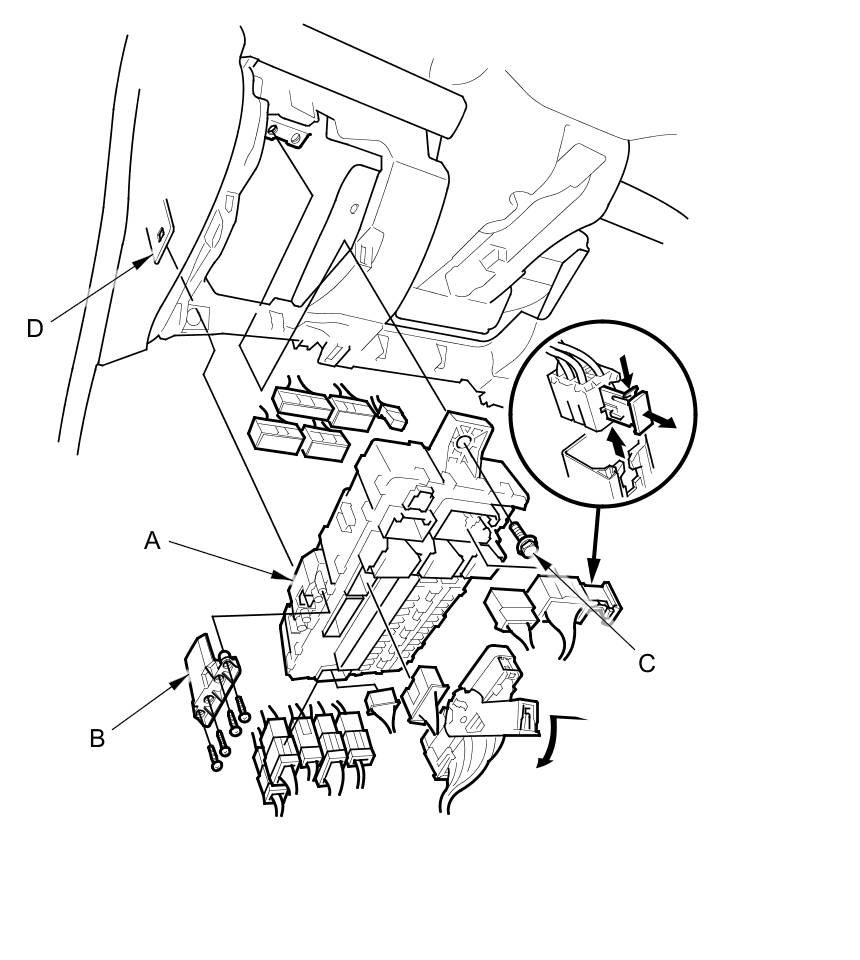 D

A

C

B