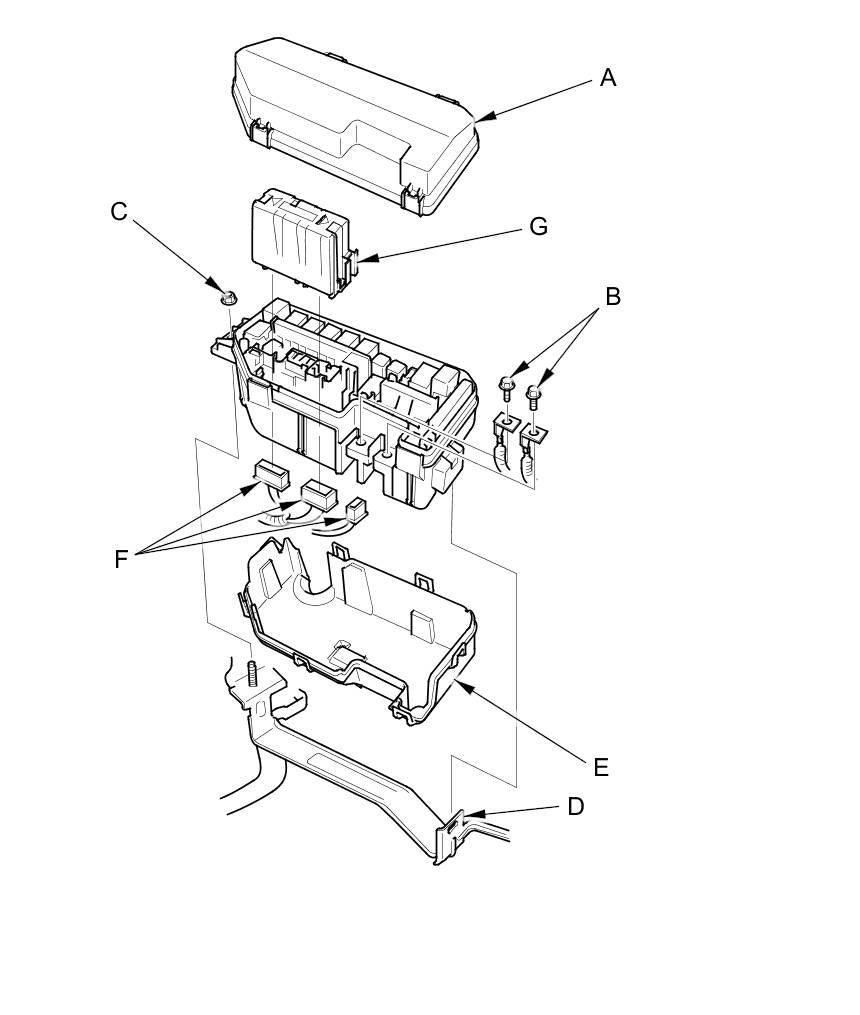 A

C

G

B

F

E

D