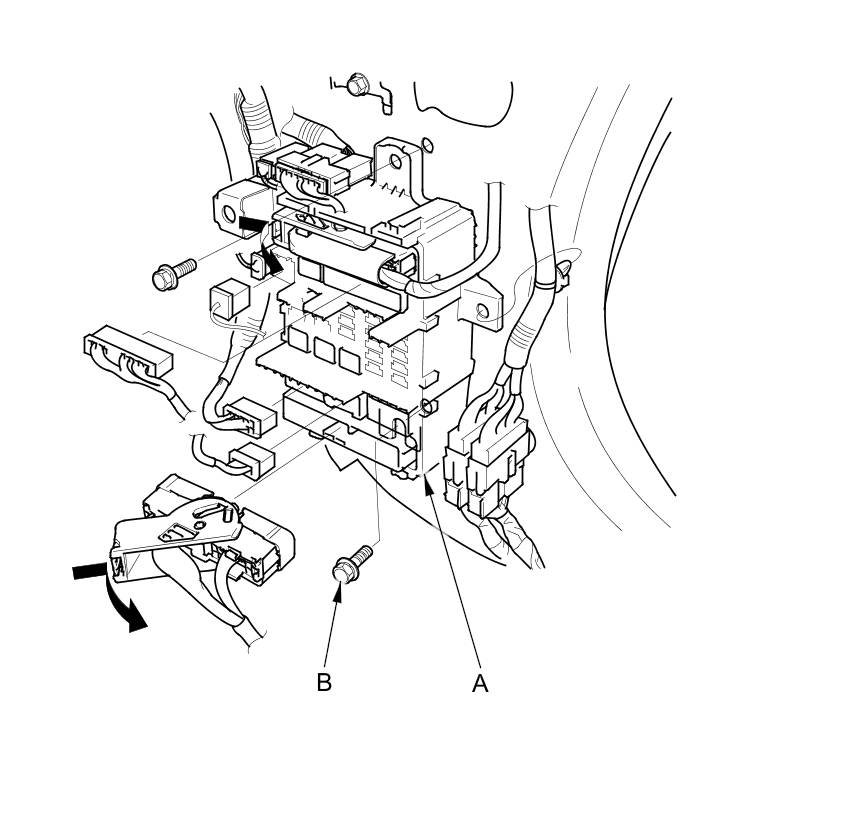 B
A