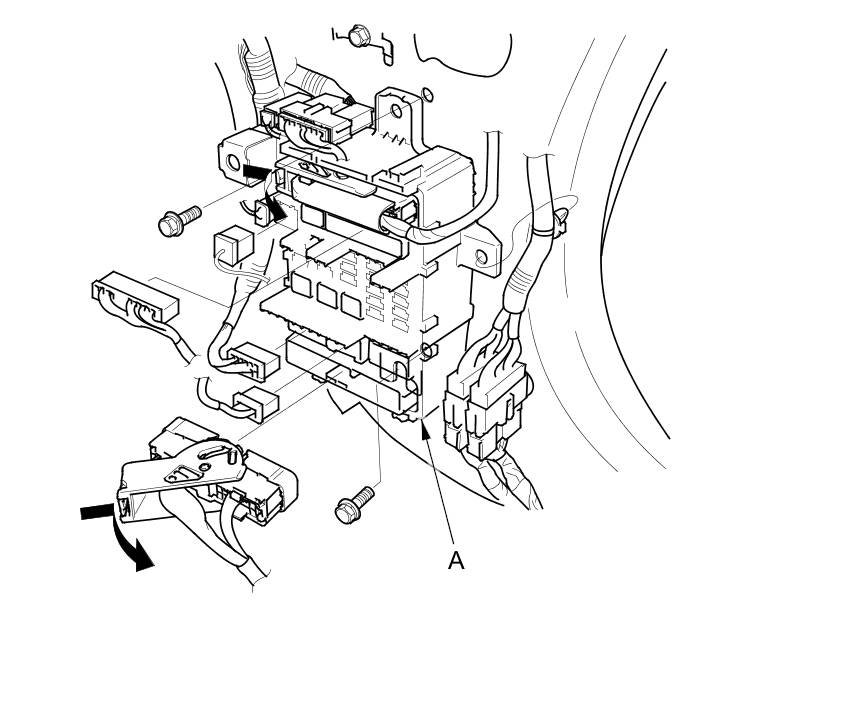 A