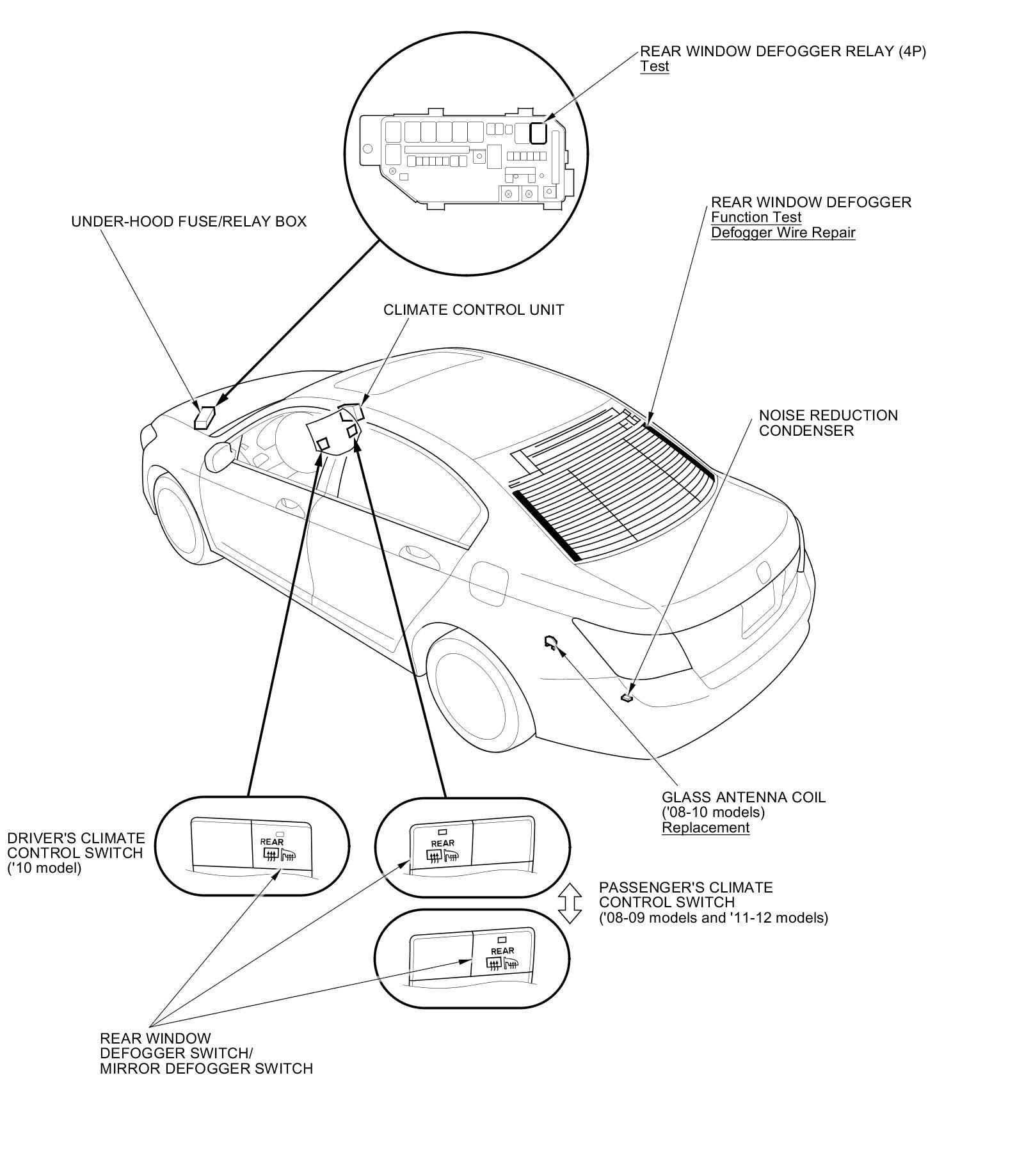 REAR WINDOW DEFOGGER RELAY (4P)
Test

UNDER-HOOD FUSE/RELAY BOX

REAR WINDOW DEFOGGER
Function Test
Defogger Wire Repair

CLIMATE CONTROL UNIT

NOISE REDUCTION
CONDENSER

GLASS ANTENNA COIL
('08-10 models)
Replacement

DRIVER'S CLIMATE
CONTROL SWITCH
('10 model)

REAR

REAR

PASSENGER'S CLIMATE
CONTROL SWITCH
('08-09 models and '11-12 models)

REAR

REAR WINDOW
DEFOGGER SWITCH/
MIRROR DEFOGGER SWITCH