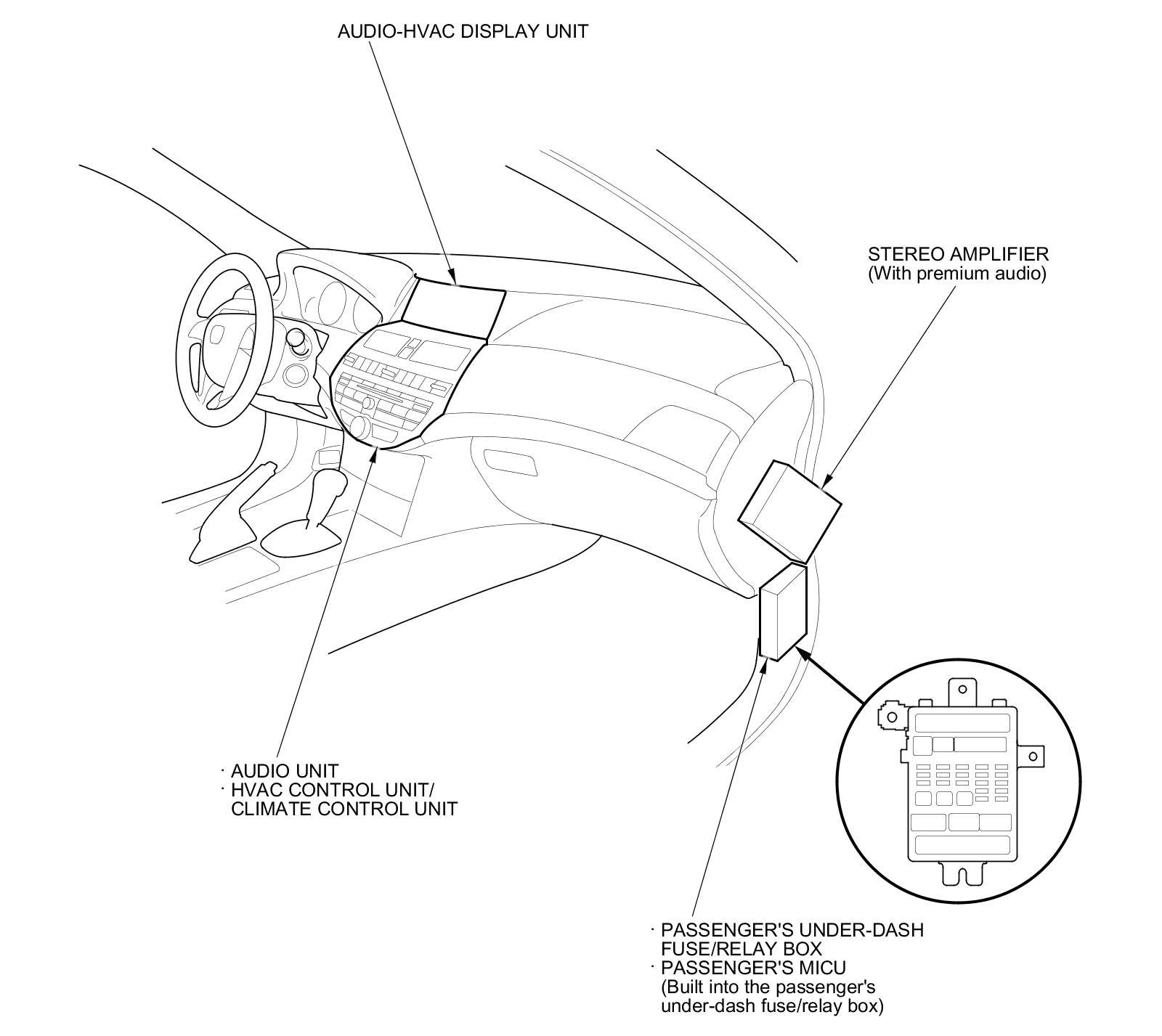 AUDIO-HVAC DISPLAY UNIT

STEREO AMPLIFIER
(With premium audio)

· AUDIO UNIT
· HVAC CONTROL UNIT/
CLIMATE CONTROL UNIT

· PASSENGER'S UNDER-DASH
FUSE/RELAY BOX
· PASSENGER'S MICU
(Built into the passenger's
under-dash fuse/relay box)