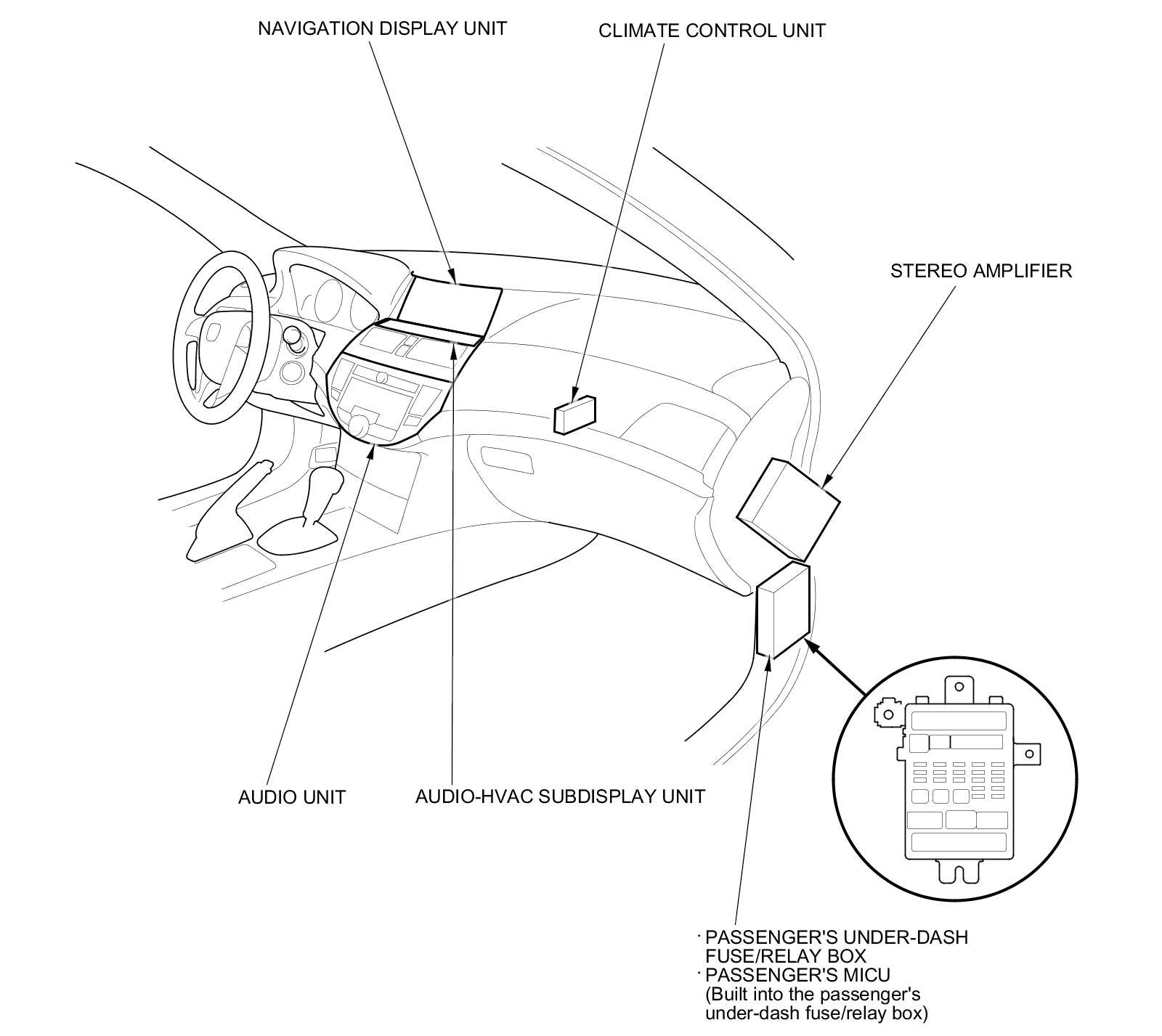 NAVIGATION DISPLAY UNIT

CLIMATE CONTROL UNIT

STEREO AMPLIFIER

AUDIO UNIT

AUDIO-HVAC SUBDISPLAY UNIT

· PASSENGER'S UNDER-DASH FUSE/RELAY BOX
· PASSENGER'S MICU (Built into the passenger's under-dash fuse/relay box)