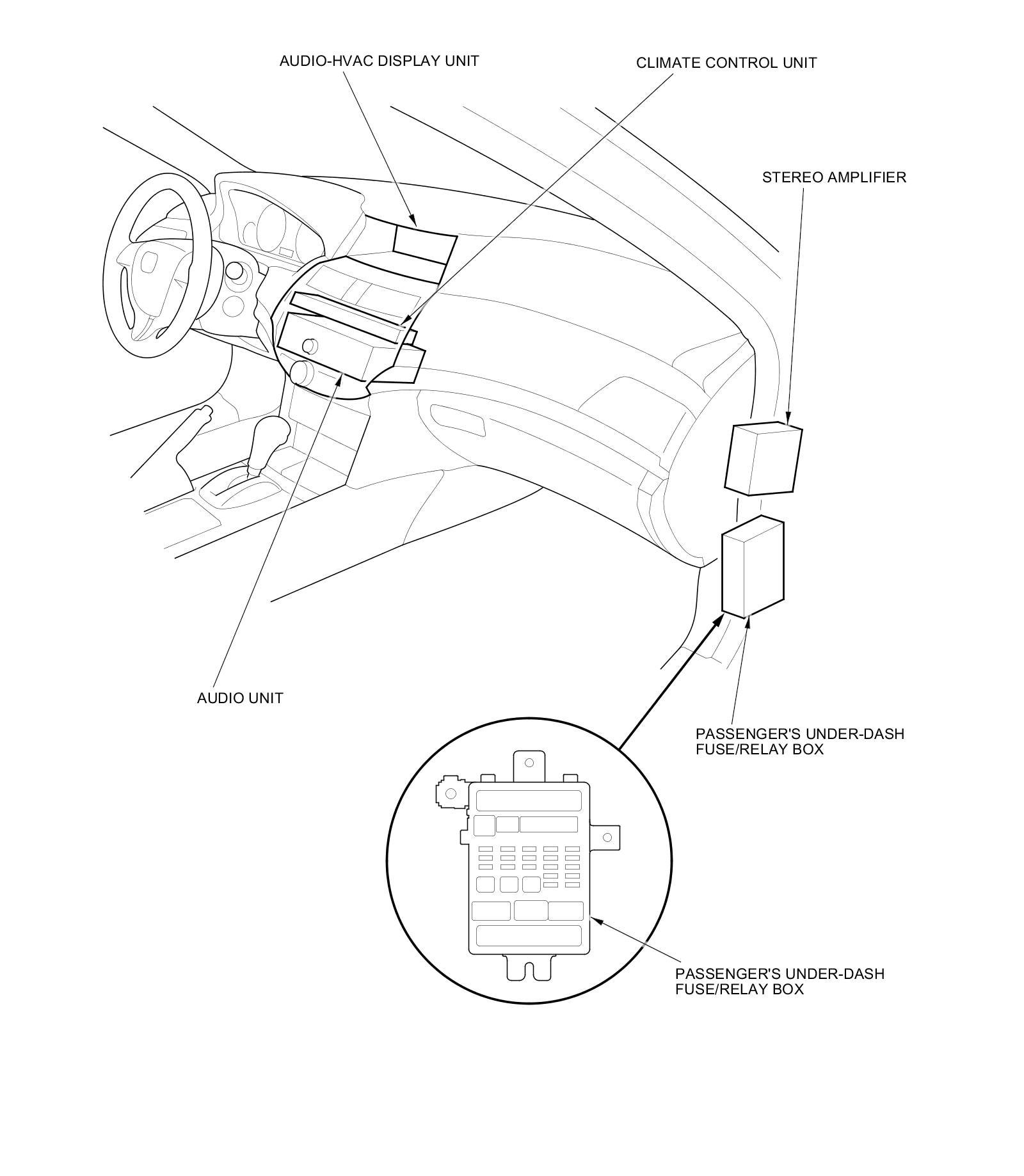 AUDIO-HVAC DISPLAY UNIT

CLIMATE CONTROL UNIT

STEREO AMPLIFIER

AUDIO UNIT

PASSENGER'S UNDER-DASH FUSE/RELAY BOX

PASSENGER'S UNDER-DASH FUSE/RELAY BOX