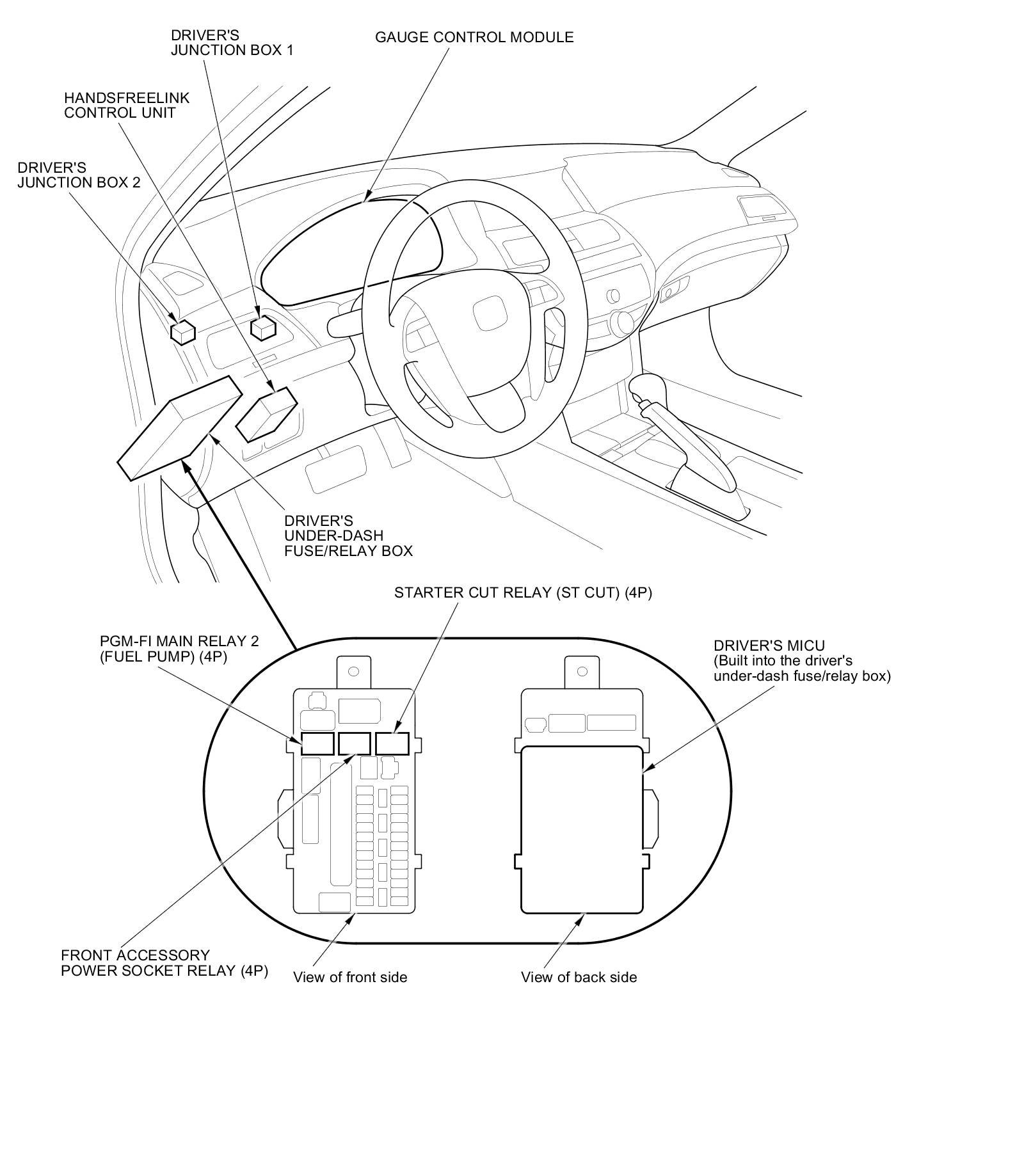 DRIVER'S
JUNCTION BOX 1

GAUGE CONTROL MODULE

HANDSFREELINK
CONTROL UNIT

DRIVER'S
JUNCTION BOX 2

DRIVER'S
UNDER-DASH
FUSE/RELAY BOX

STARTER CUT RELAY (ST CUT) (4P)

PGM-FI MAIN RELAY 2
(FUEL PUMP) (4P)

DRIVER'S MICU
(Built into the driver's
under-dash fuse/relay box)

FRONT ACCESSORY
POWER SOCKET RELAY (4P)

View of front side

View of back side