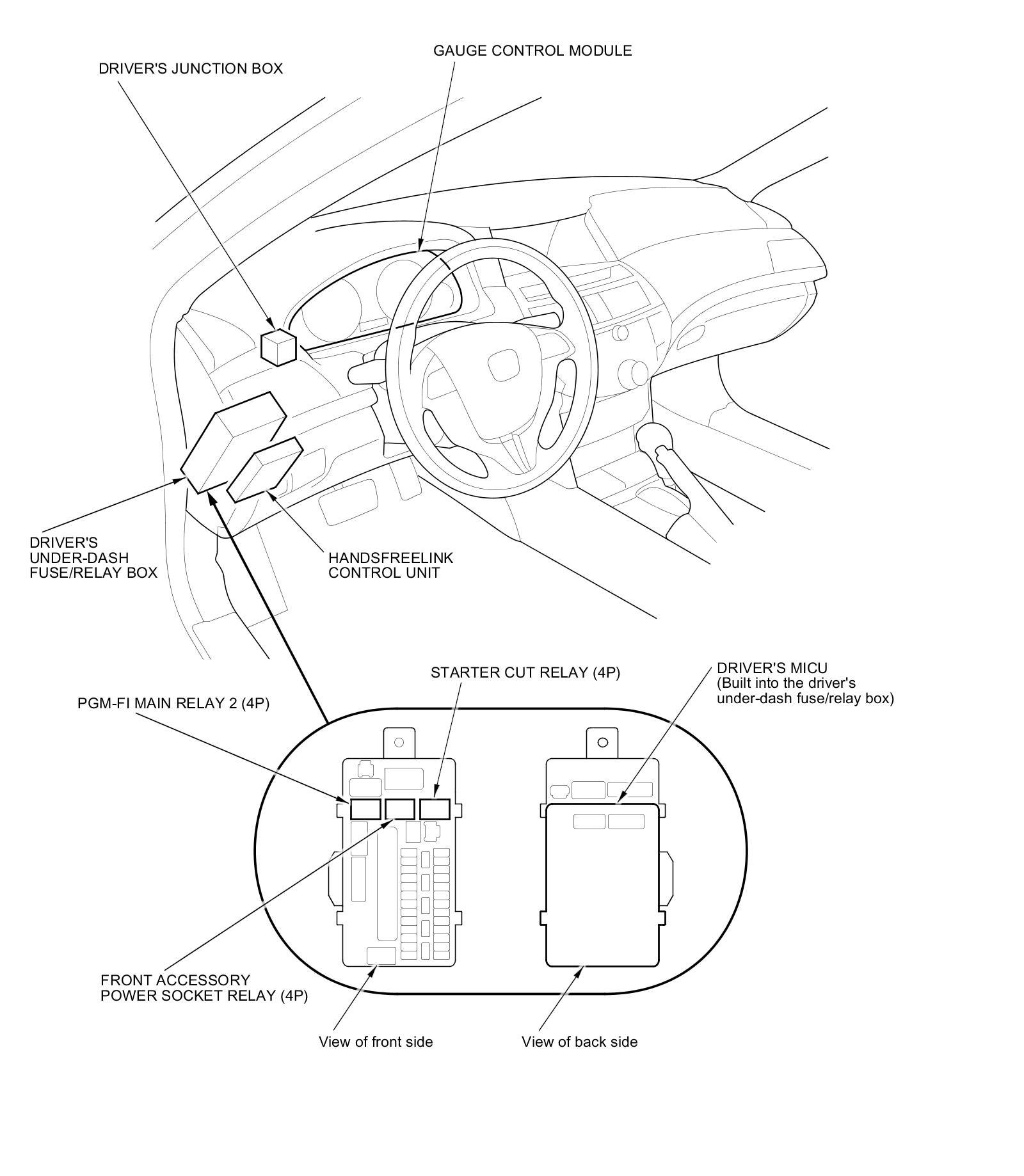 GAUGE CONTROL MODULE

DRIVER'S JUNCTION BOX

DRIVER'S UNDER-DASH FUSE/RELAY BOX

HANDSFREELINK CONTROL UNIT

STARTER CUT RELAY (4P)

DRIVER'S MICU (Built into the driver's under-dash fuse/relay box)

PGM-FI MAIN RELAY 2 (4P)

FRONT ACCESSORY POWER SOCKET RELAY (4P)

View of front side

View of back side