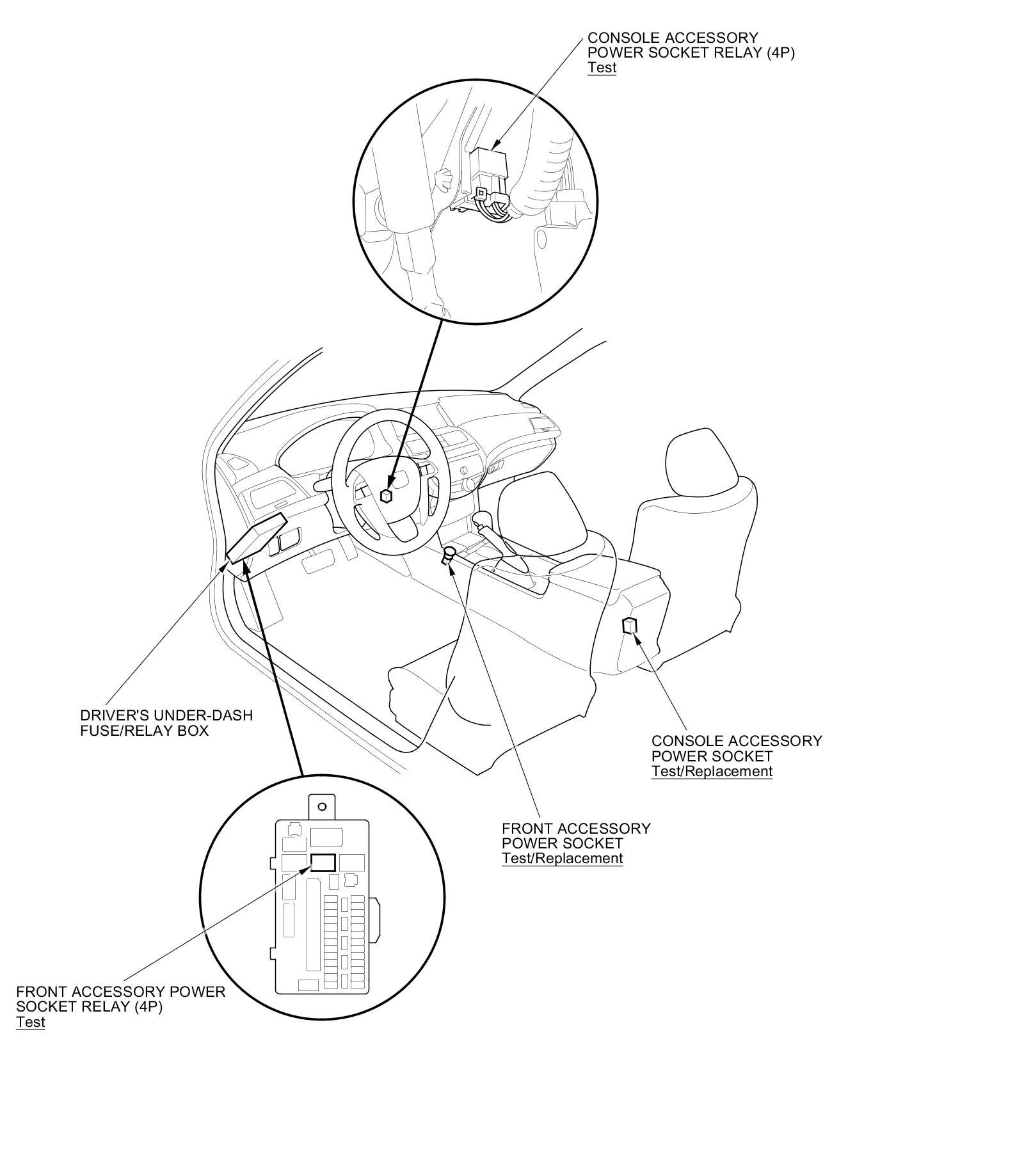 CONSOLE ACCESSORY POWER SOCKET RELAY (4P)
Test

DRIVER'S UNDER-DASH FUSE/RELAY BOX

CONSOLE ACCESSORY POWER SOCKET
Test/Replacement

FRONT ACCESSORY POWER SOCKET
Test/Replacement

FRONT ACCESSORY POWER SOCKET RELAY (4P)
Test