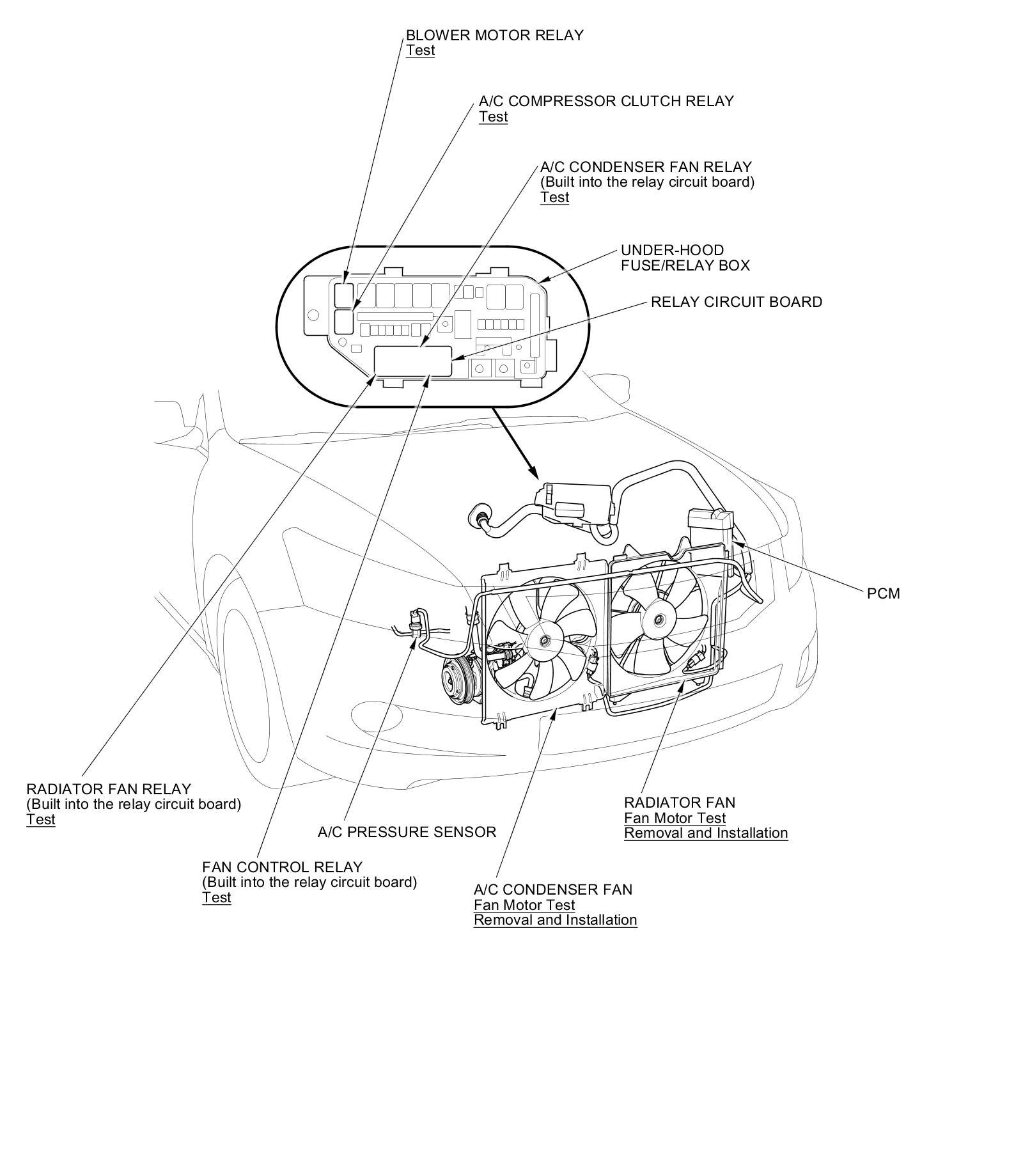 BLOWER MOTOR RELAY
Test

A/C COMPRESSOR CLUTCH RELAY
Test

A/C CONDENSER FAN RELAY
(Built into the relay circuit board)
Test

UNDER-HOOD
FUSE/RELAY BOX

RELAY CIRCUIT BOARD

PCM

RADIATOR FAN RELAY
(Built into the relay circuit board)
Test

A/C PRESSURE SENSOR

RADIATOR FAN
Fan Motor Test
Removal and Installation

FAN CONTROL RELAY
(Built into the relay circuit board)
Test

A/C CONDENSER FAN
Fan Motor Test
Removal and Installation