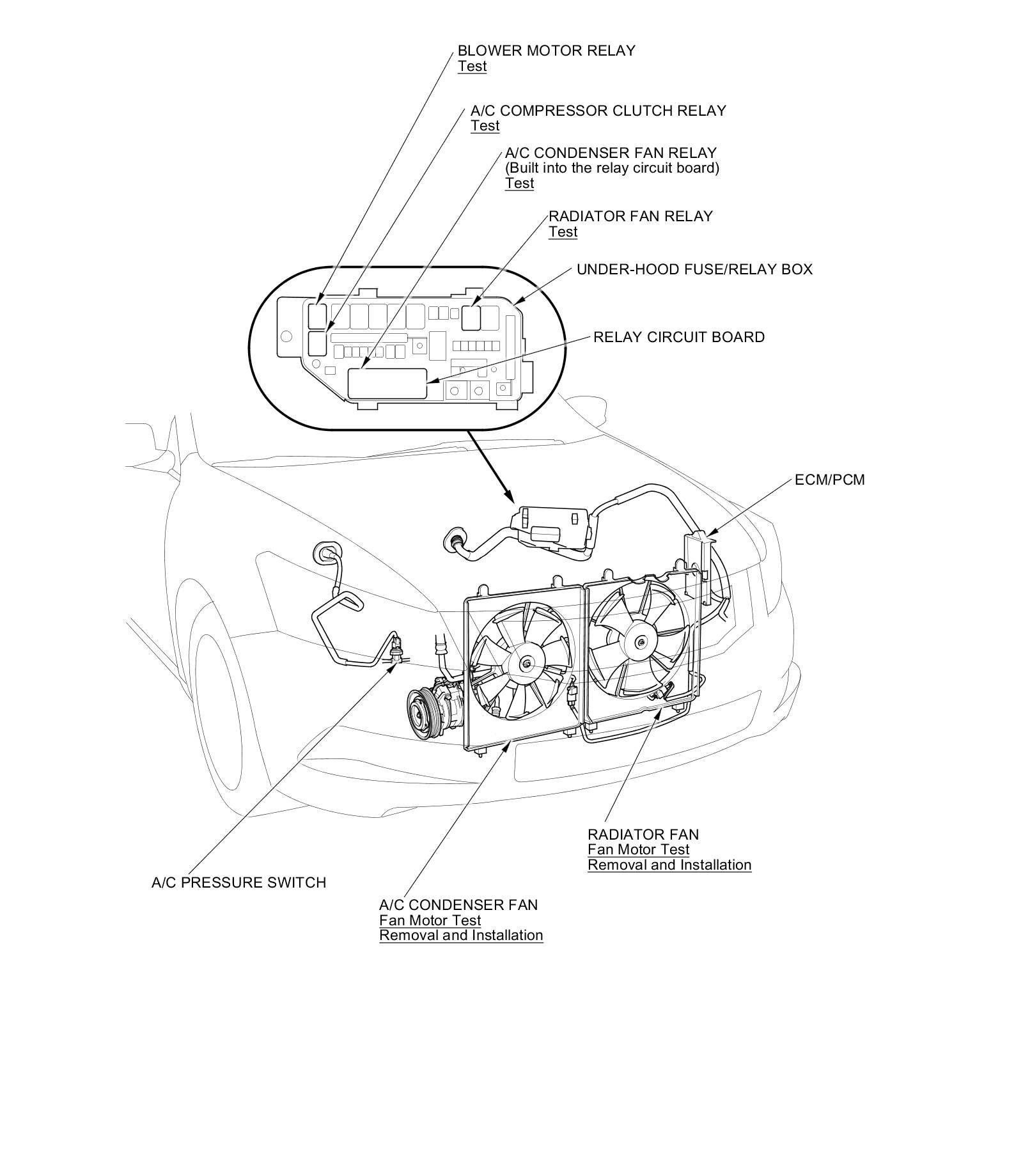 BLOWER MOTOR RELAY
Test

A/C COMPRESSOR CLUTCH RELAY
Test

A/C CONDENSER FAN RELAY
(Built into the relay circuit board)
Test

RADIATOR FAN RELAY
Test

UNDER-HOOD FUSE/RELAY BOX

RELAY CIRCUIT BOARD

ECM/PCM

RADIATOR FAN
Fan Motor Test
Removal and Installation

A/C PRESSURE SWITCH

A/C CONDENSER FAN
Fan Motor Test
Removal and Installation