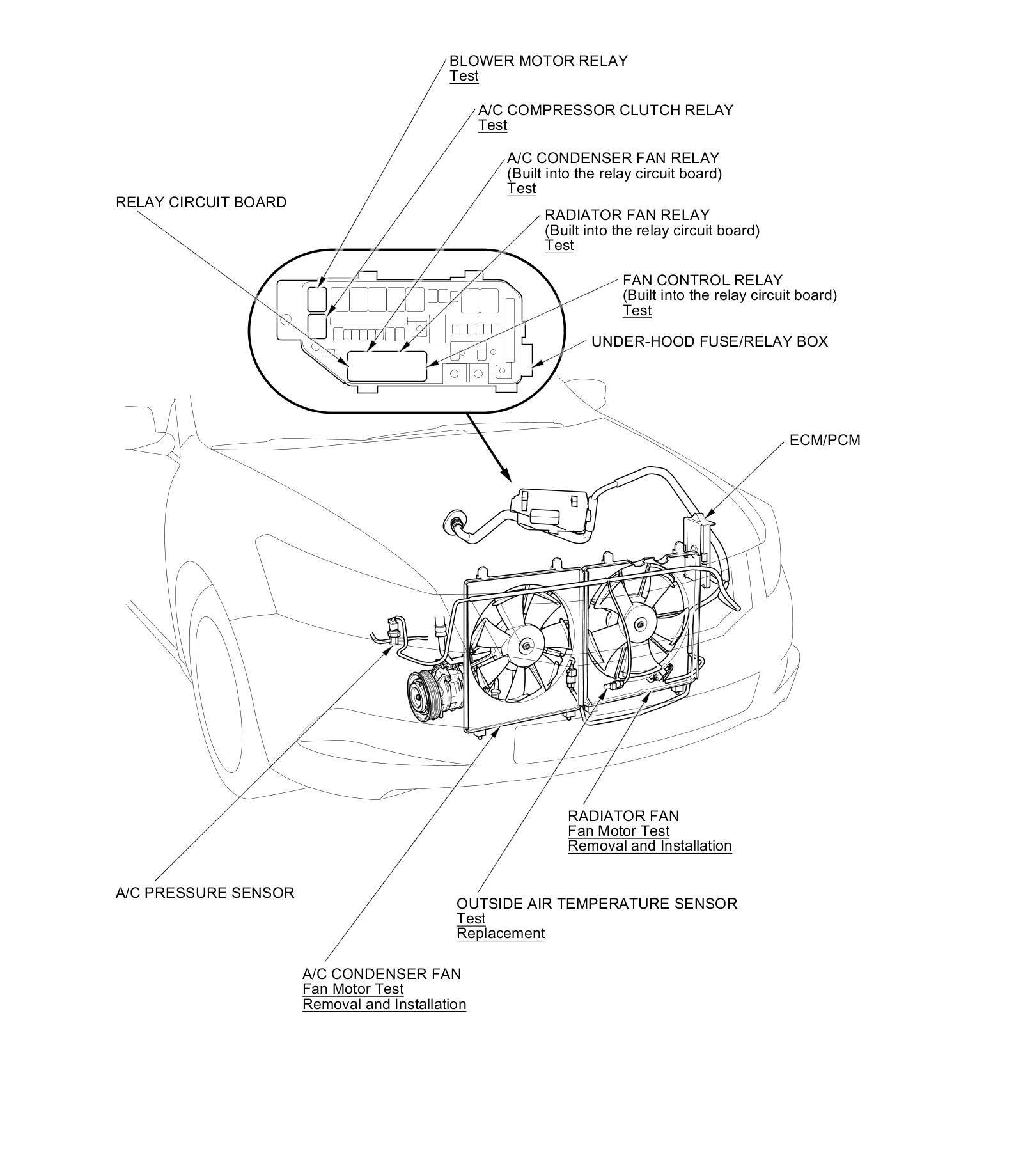 BLOWER MOTOR RELAY
Test

A/C COMPRESSOR CLUTCH RELAY
Test

A/C CONDENSER FAN RELAY
(Built into the relay circuit board)
Test

RELAY CIRCUIT BOARD

RADIATOR FAN RELAY
(Built into the relay circuit board)
Test

FAN CONTROL RELAY
(Built into the relay circuit board)
Test

UNDER-HOOD FUSE/RELAY BOX

ECM/PCM

RADIATOR FAN
Fan Motor Test
Removal and Installation

A/C PRESSURE SENSOR

OUTSIDE AIR TEMPERATURE SENSOR
Test
Replacement

A/C CONDENSER FAN
Fan Motor Test
Removal and Installation