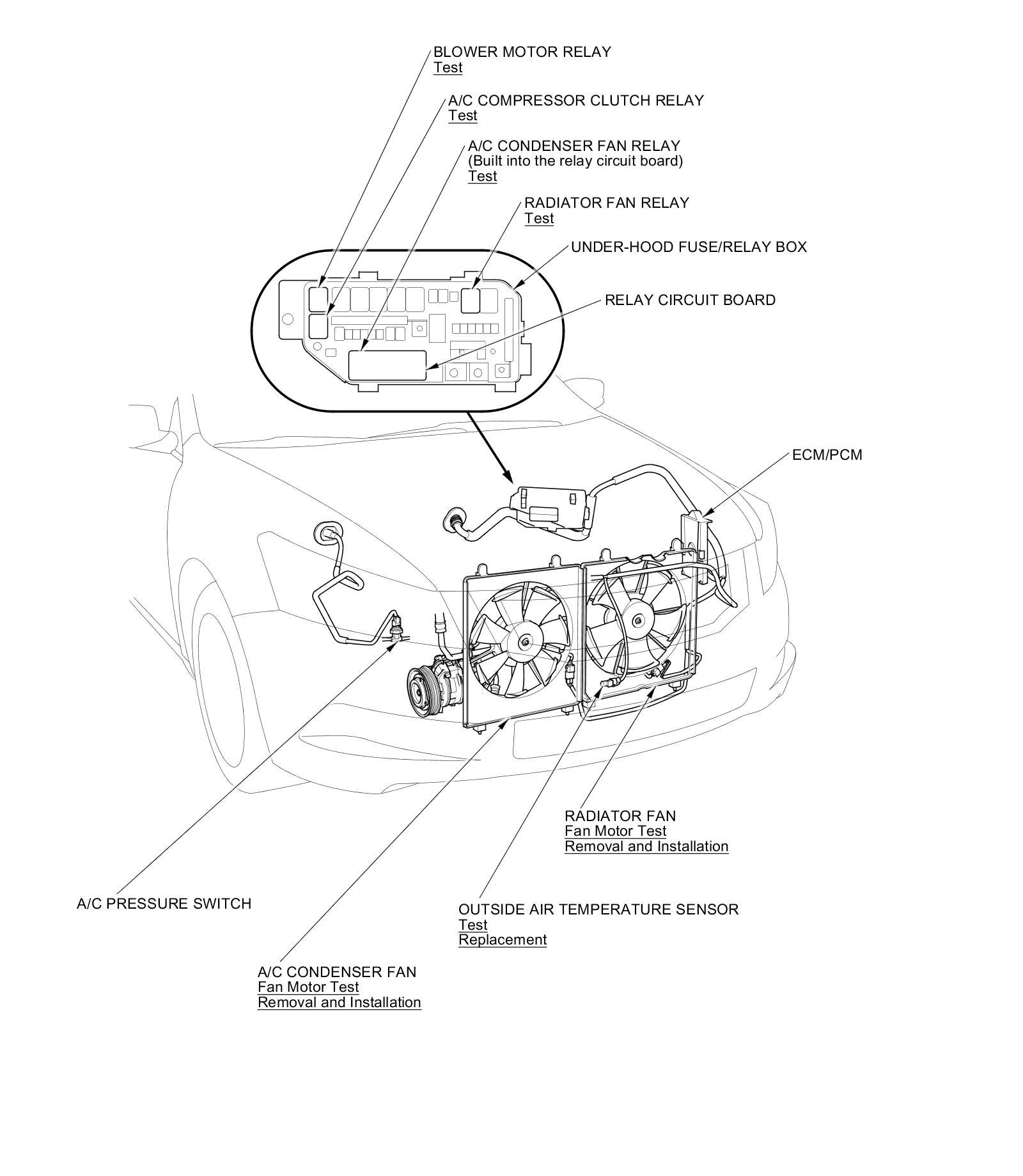 BLOWER MOTOR RELAY
Test

A/C COMPRESSOR CLUTCH RELAY
Test

A/C CONDENSER FAN RELAY
(Built into the relay circuit board)
Test

RADIATOR FAN RELAY
Test

UNDER-HOOD FUSE/RELAY BOX

RELAY CIRCUIT BOARD

ECM/PCM

RADIATOR FAN
Fan Motor Test
Removal and Installation

A/C PRESSURE SWITCH

OUTSIDE AIR TEMPERATURE SENSOR
Test
Replacement

A/C CONDENSER FAN
Fan Motor Test
Removal and Installation