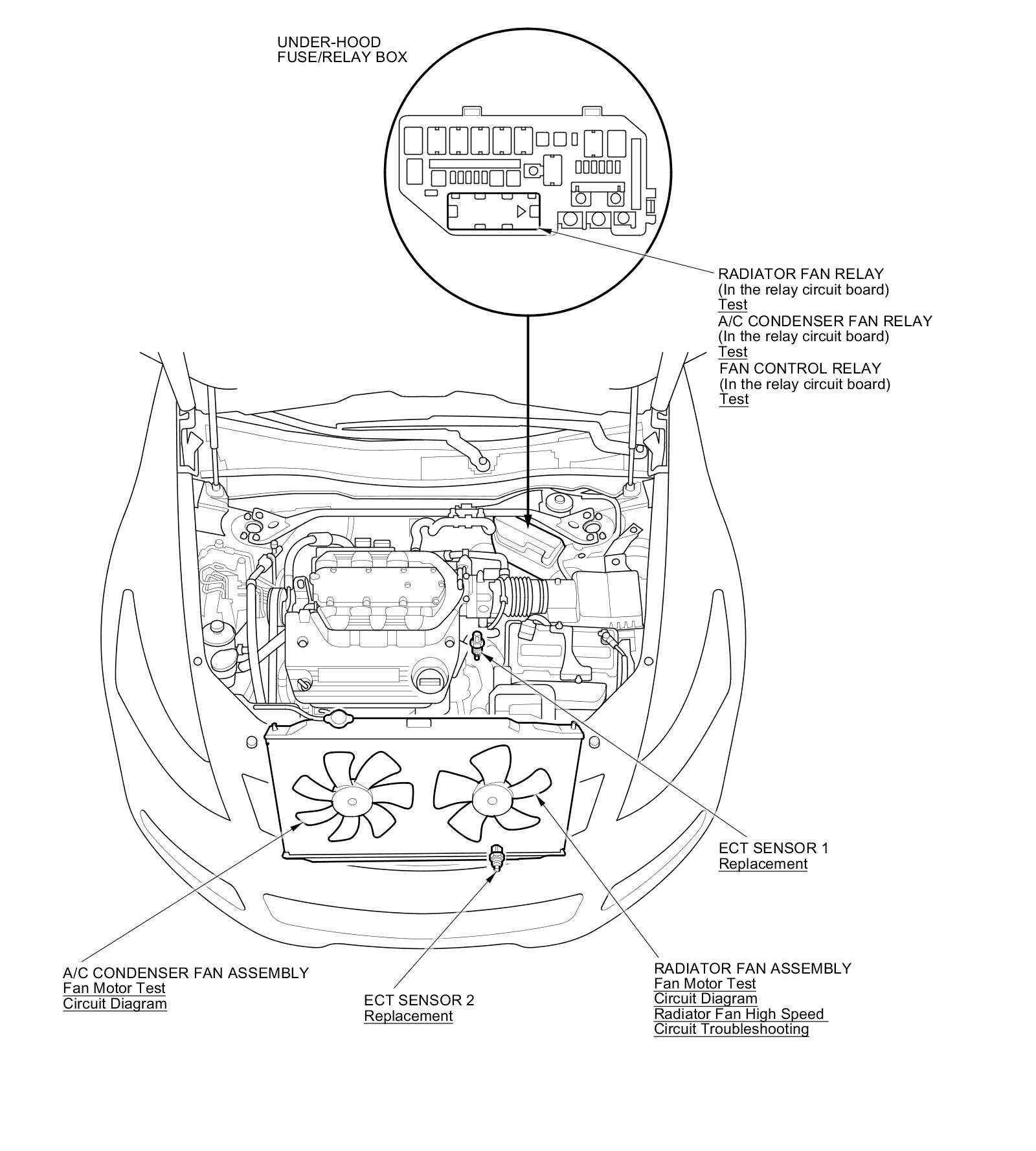 UNDER-HOOD
FUSE/RELAY BOX

RADIATOR FAN RELAY
(In the relay circuit board)
Test
A/C CONDENSER FAN RELAY
(In the relay circuit board)
Test
FAN CONTROL RELAY
(In the relay circuit board)
Test

ECT SENSOR 1
Replacement

A/C CONDENSER FAN ASSEMBLY
Fan Motor Test
Circuit Diagram

ECT SENSOR 2
Replacement

RADIATOR FAN ASSEMBLY
Fan Motor Test
Circuit Diagram
Radiator Fan High Speed
Circuit Troubleshooting