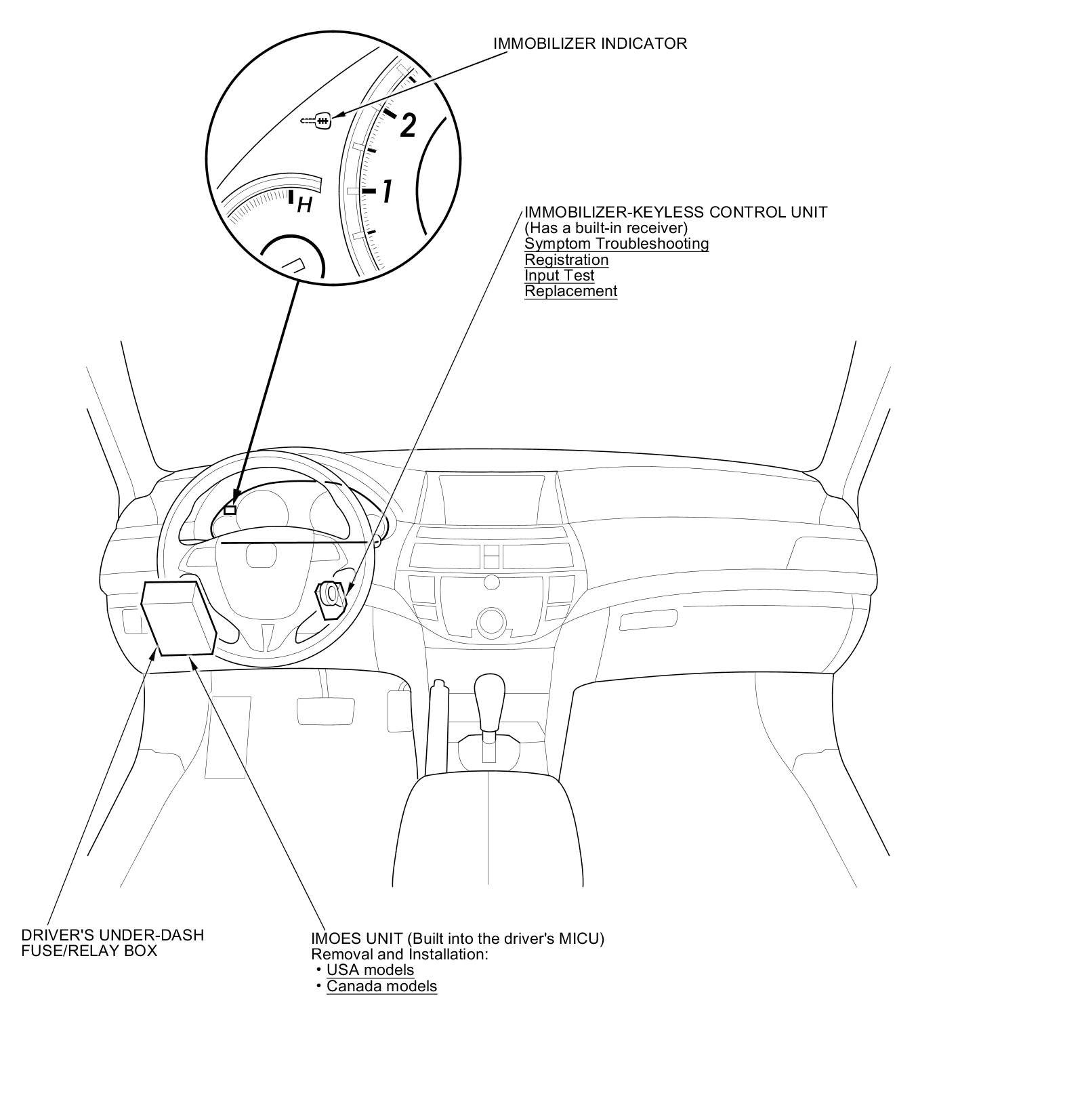 IMMOBILIZER INDICATOR

2

1

H

IMMOBILIZER-KEYLESS CONTROL UNIT
(Has a built-in receiver)
Symptom Troubleshooting
Registration
Input Test
Replacement

DRIVER'S UNDER-DASH FUSE/RELAY BOX

IMOES UNIT (Built into the driver's MICU)
Removal and Installation:
• USA models
• Canada models