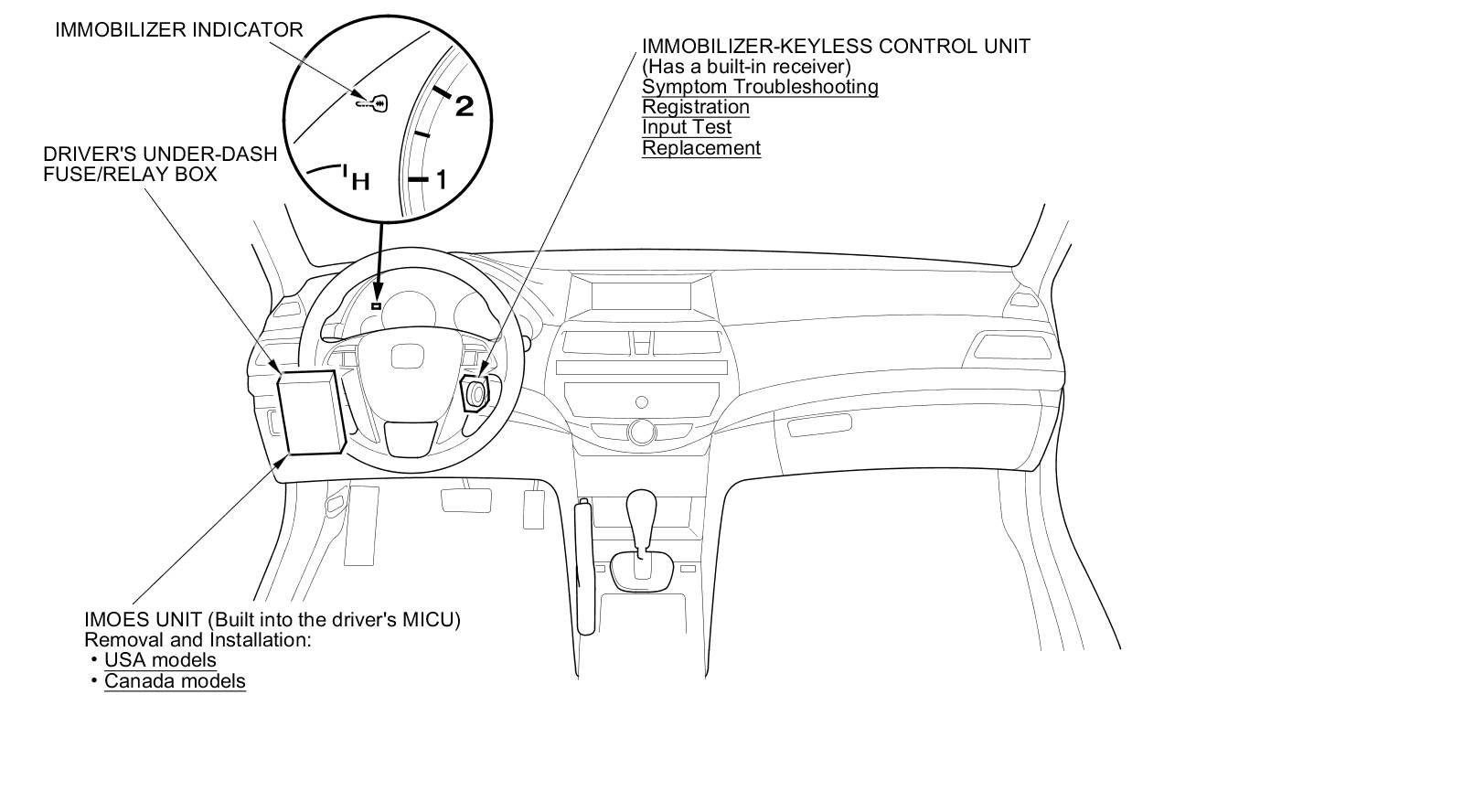 IMMOBILIZER INDICATOR

2

H

1

DRIVER'S UNDER-DASH FUSE/RELAY BOX

IMMOBILIZER-KEYLESS CONTROL UNIT
(Has a built-in receiver)
Symptom Troubleshooting
Registration
Input Test
Replacement

IMOES UNIT (Built into the driver's MICU)
Removal and Installation:
• USA models
• Canada models