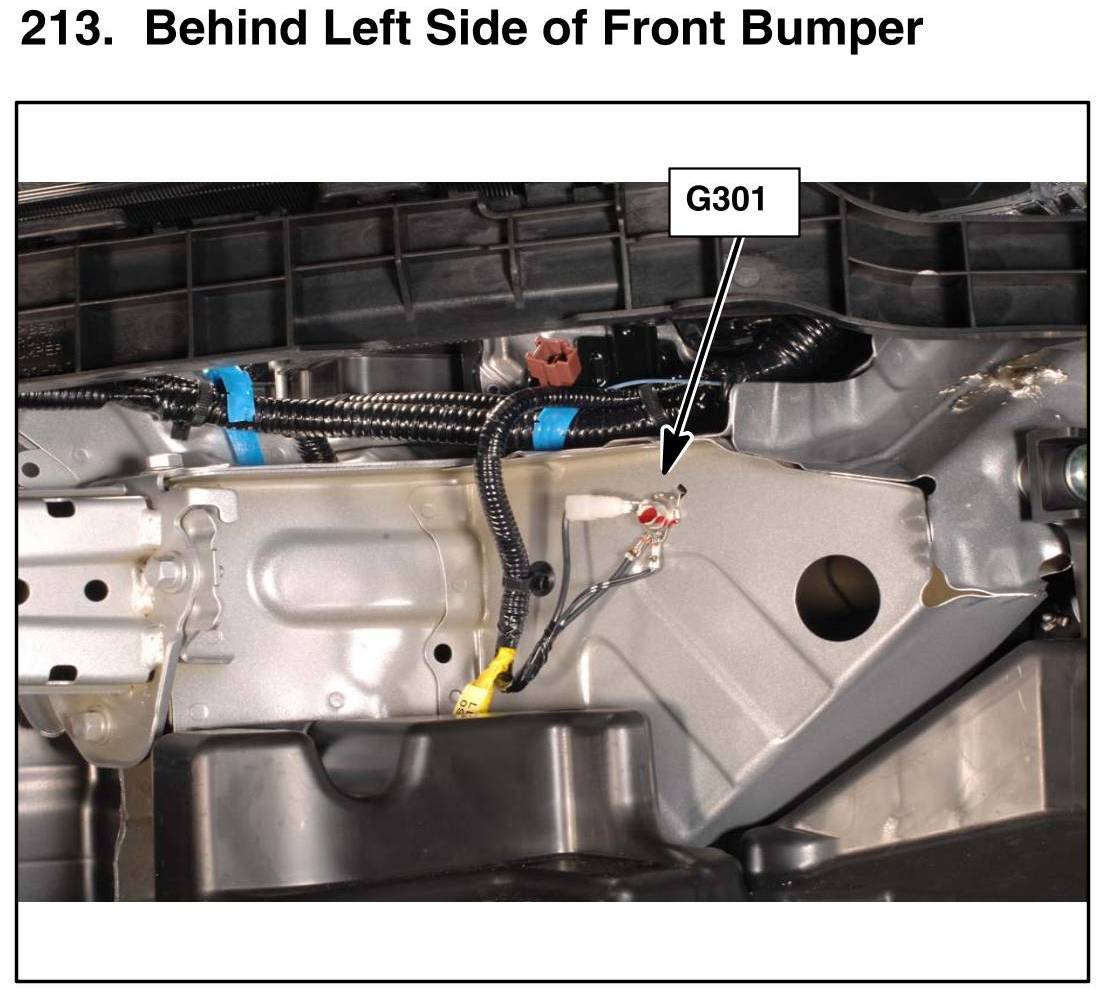 213. Behind Left Side of Front Bumper

G301