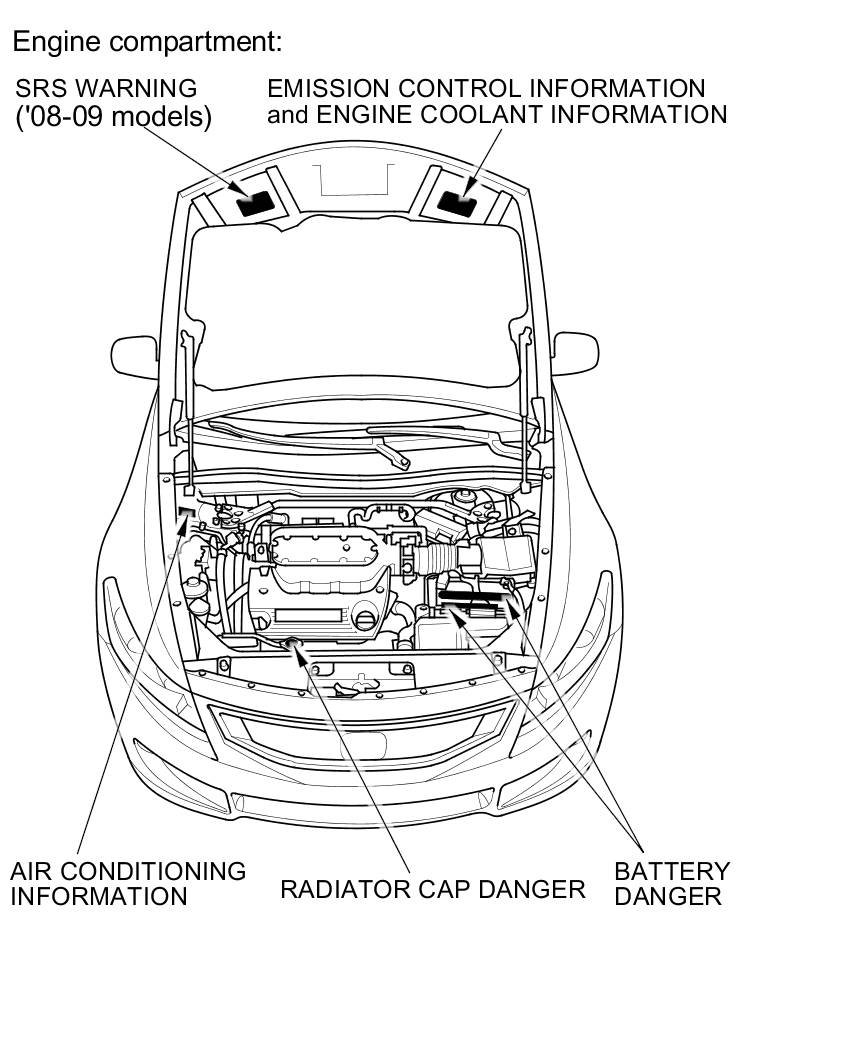 Engine compartment:

SRS WARNING
('08-09 models)

EMISSION CONTROL INFORMATION
and ENGINE COOLANT INFORMATION

AIR CONDITIONING
INFORMATION

RADIATOR CAP DANGER

BATTERY
DANGER