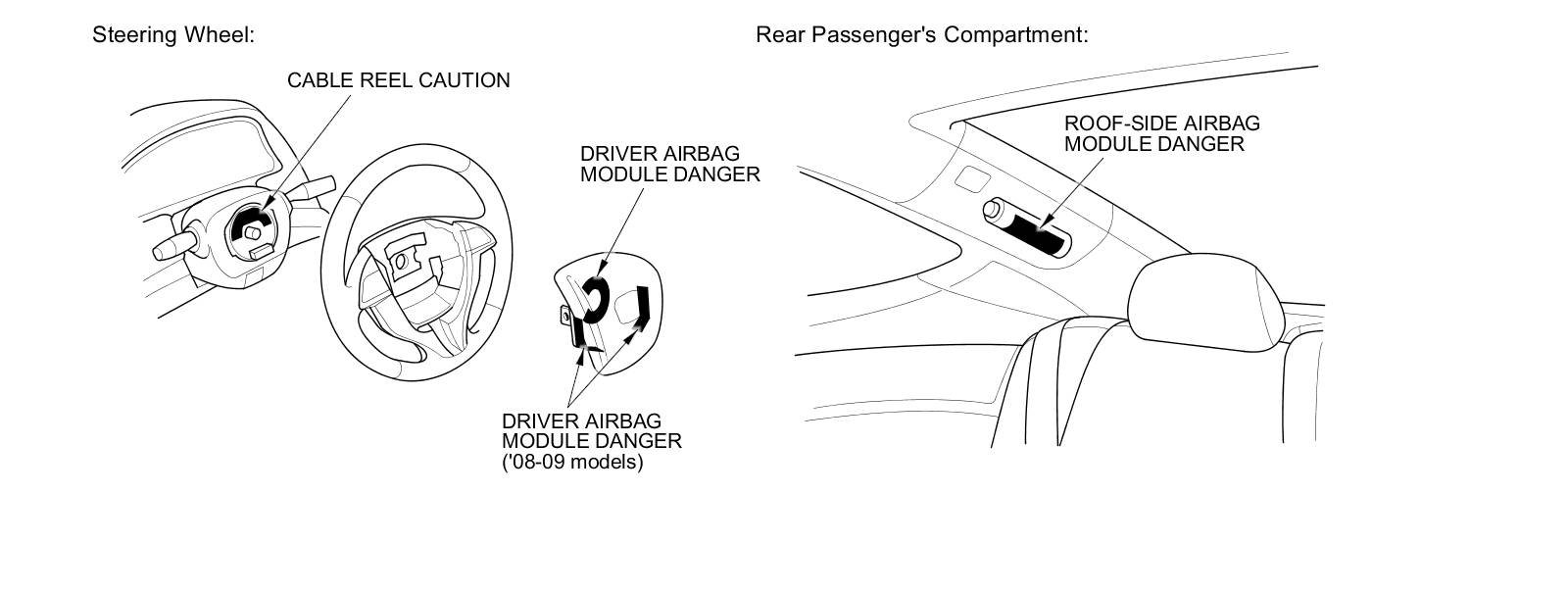 Steering Wheel:

CABLE REEL CAUTION

DRIVER AIRBAG MODULE DANGER

DRIVER AIRBAG MODULE DANGER ('08-09 models)

Rear Passenger's Compartment:

ROOF-SIDE AIRBAG MODULE DANGER