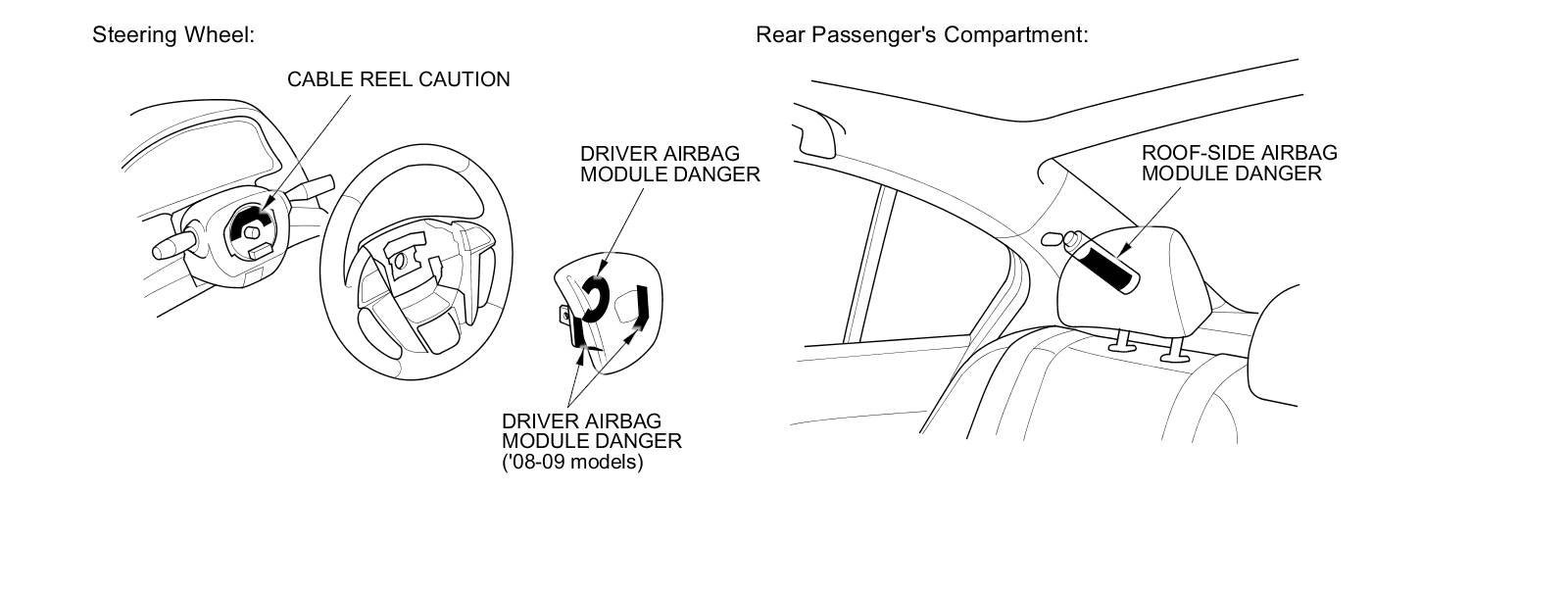 Steering Wheel:

CABLE REEL CAUTION

DRIVER AIRBAG MODULE DANGER

DRIVER AIRBAG MODULE DANGER ('08-09 models)

Rear Passenger's Compartment:

ROOF-SIDE AIRBAG MODULE DANGER