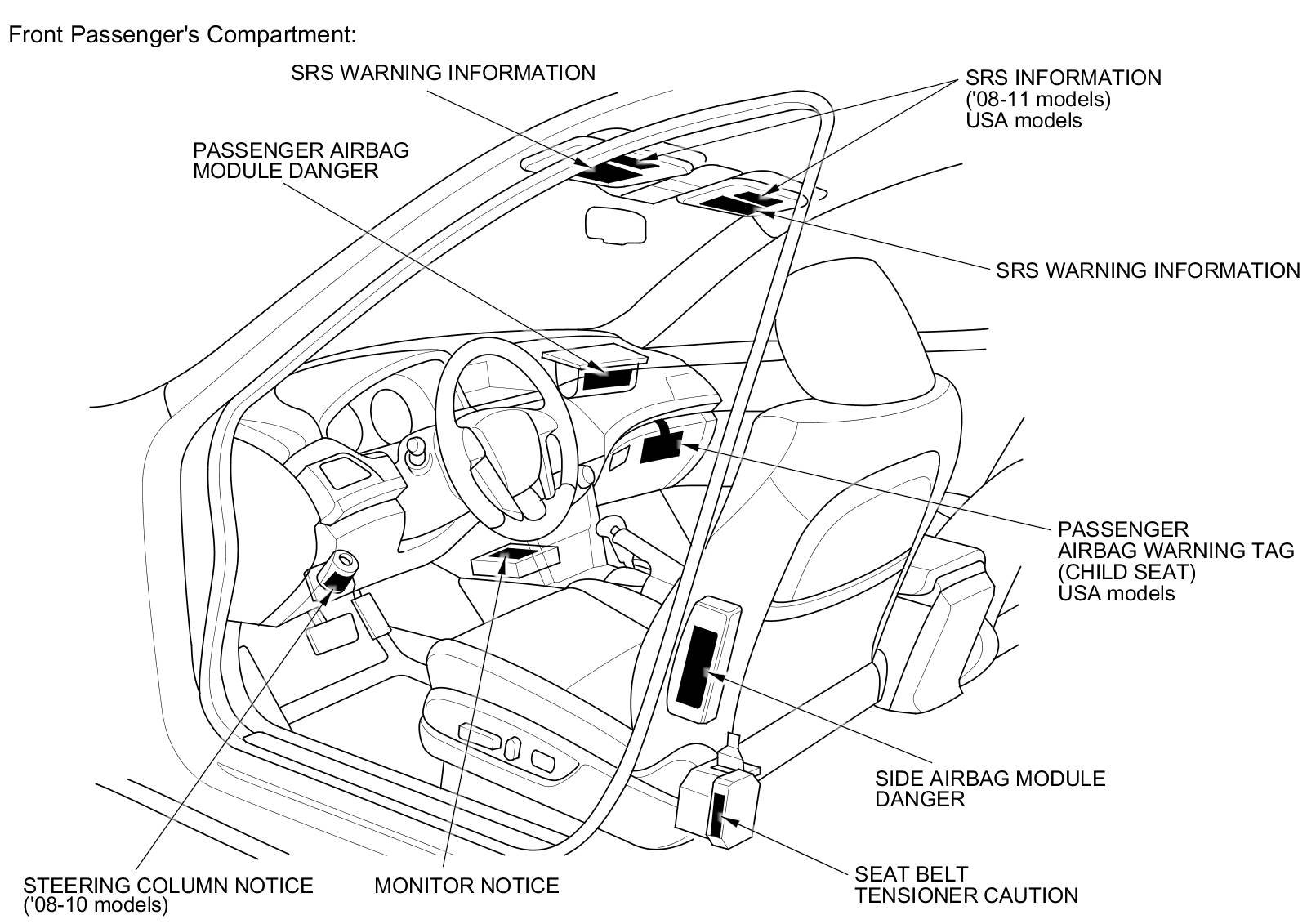 Front Passenger's Compartment:

SRS WARNING INFORMATION

SRS INFORMATION ('08-11 models) USA models

PASSENGER AIRBAG MODULE DANGER

SRS WARNING INFORMATION

PASSENGER AIRBAG WARNING TAG (CHILD SEAT) USA models

SIDE AIRBAG MODULE DANGER

SEAT BELT TENSIONER CAUTION

STEERING COLUMN NOTICE ('08-10 models)

MONITOR NOTICE