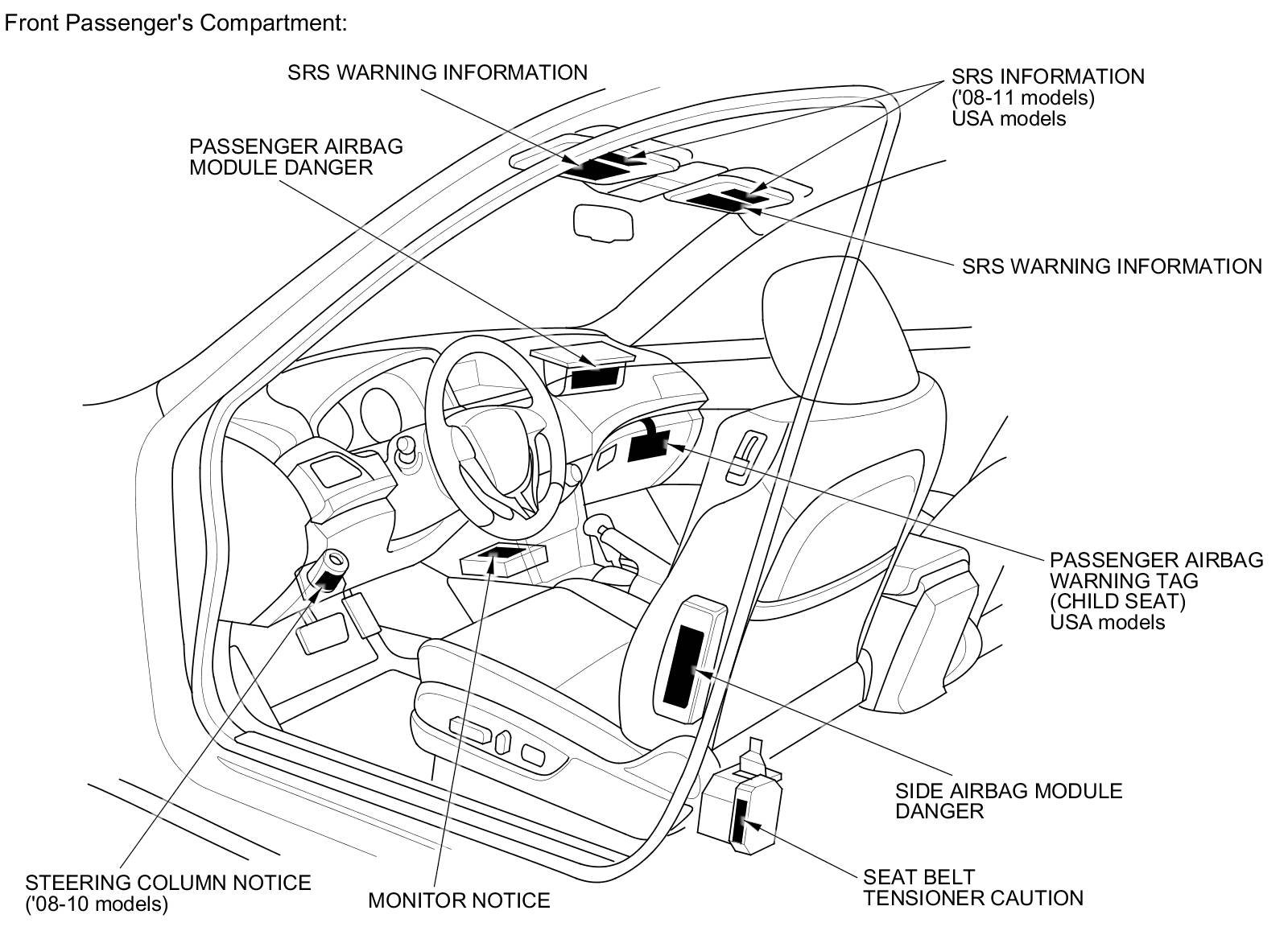 Front Passenger's Compartment:

SRS WARNING INFORMATION

SRS INFORMATION
('08-11 models)
USA models

PASSENGER AIRBAG
MODULE DANGER

SRS WARNING INFORMATION

PASSENGER AIRBAG
WARNING TAG
(CHILD SEAT)
USA models

SIDE AIRBAG MODULE
DANGER

SEAT BELT
TENSIONER CAUTION

STEERING COLUMN NOTICE
('08-10 models)

MONITOR NOTICE