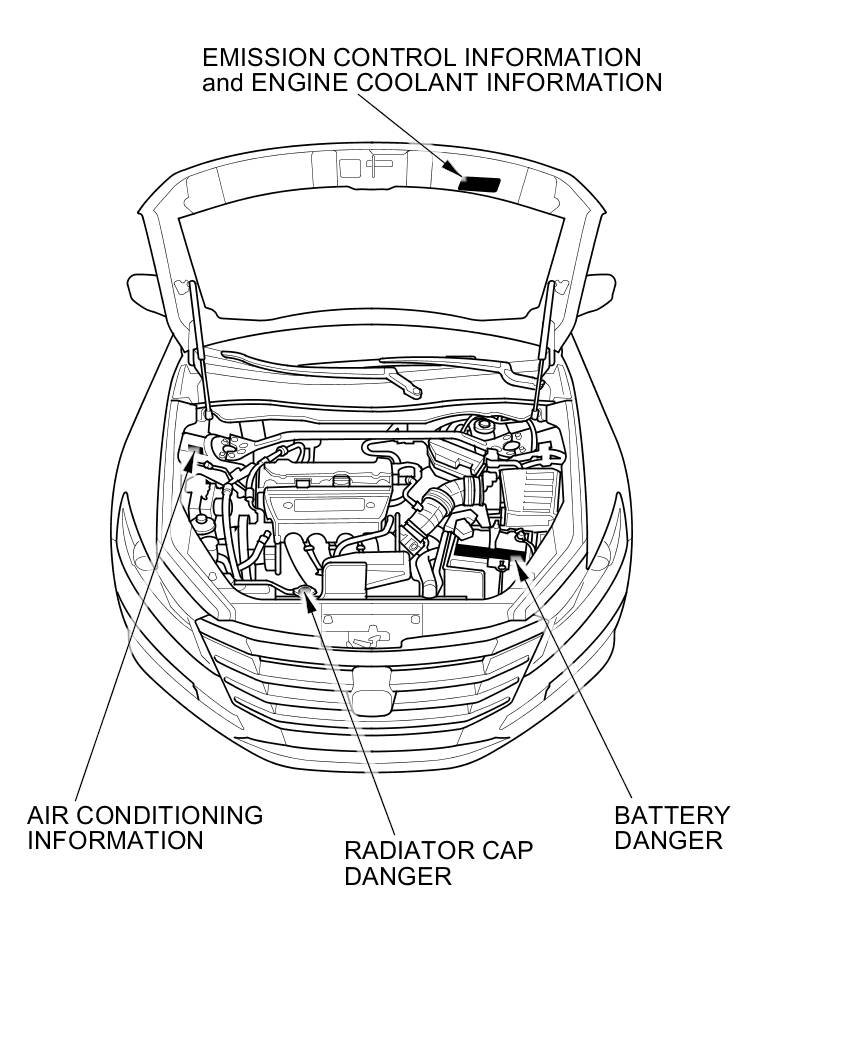 EMISSION CONTROL INFORMATION and ENGINE COOLANT INFORMATION

AIR CONDITIONING INFORMATION

RADIATOR CAP DANGER

BATTERY DANGER