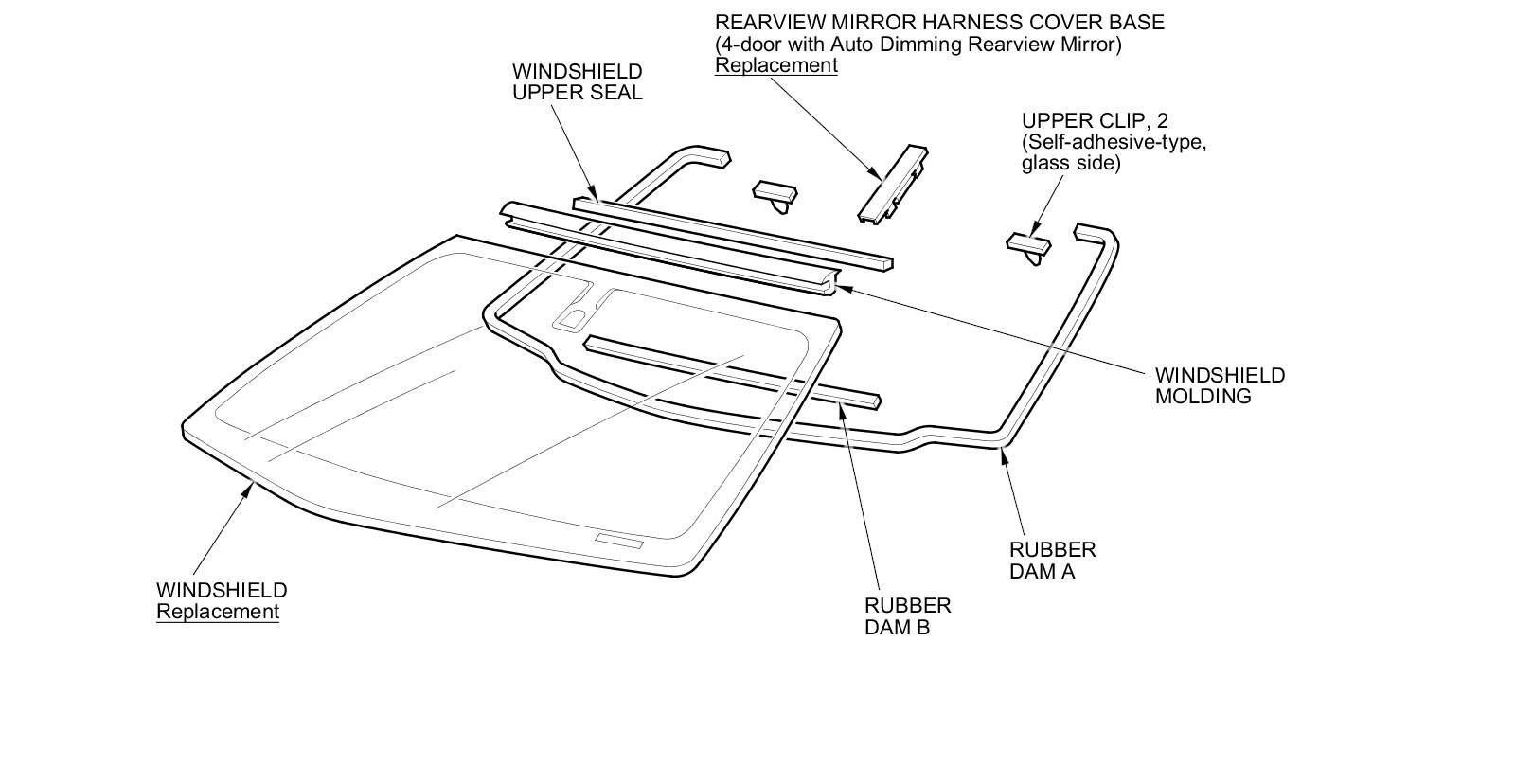 REARVIEW MIRROR HARNESS COVER BASE
(4-door with Auto Dimming Rearview Mirror)
Replacement

WINDSHIELD
UPPER SEAL

UPPER CLIP, 2
(Self-adhesive-type, glass side)

WINDSHIELD
MOLDING

RUBBER
DAM A

RUBBER
DAM B

WINDSHIELD
Replacement