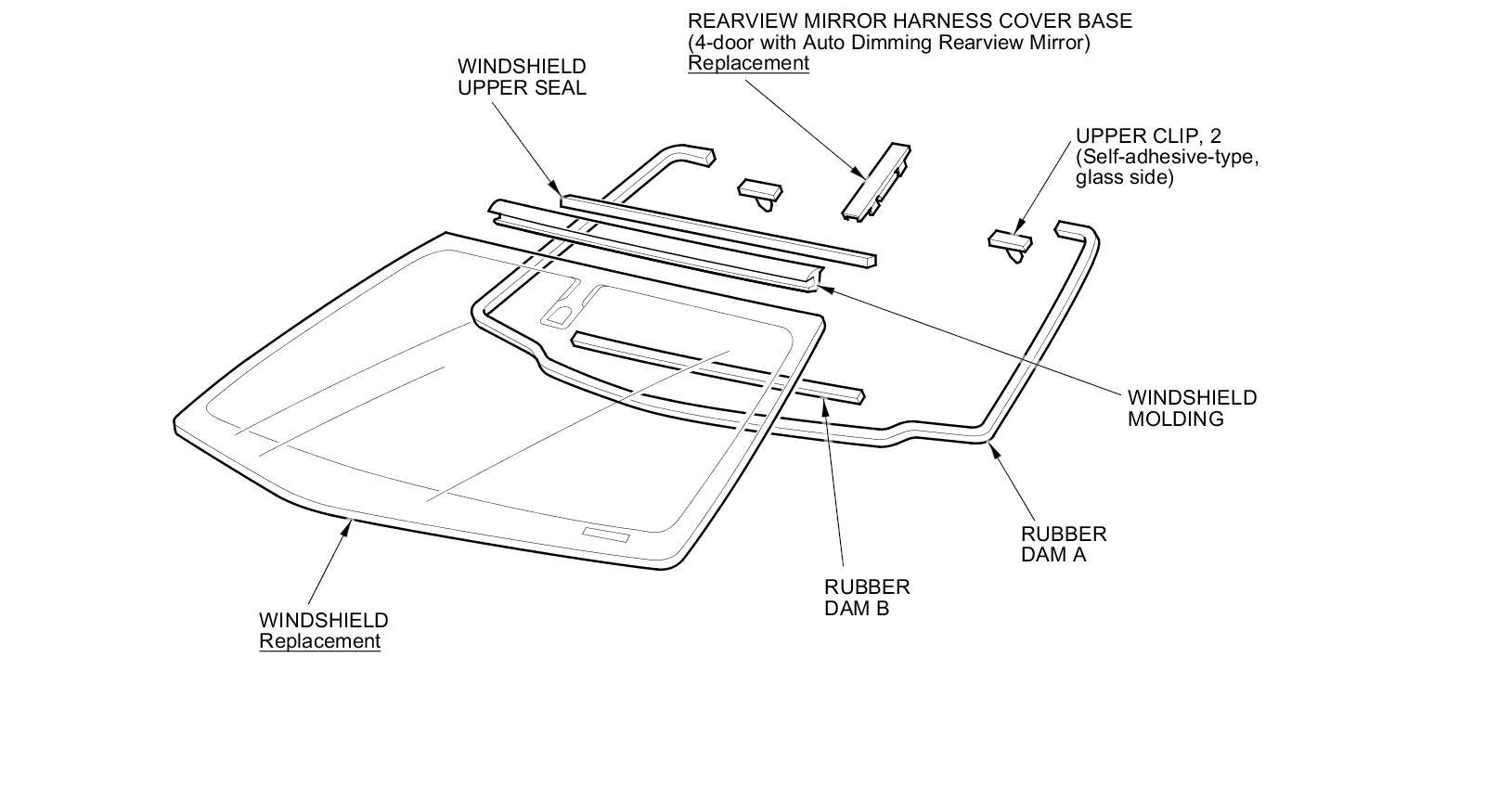 REARVIEW MIRROR HARNESS COVER BASE
(4-door with Auto Dimming Rearview Mirror)
Replacement

WINDSHIELD
UPPER SEAL

UPPER CLIP, 2
(Self-adhesive-type,
glass side)

WINDSHIELD
MOLDING

RUBBER
DAM A

RUBBER
DAM B

WINDSHIELD
Replacement