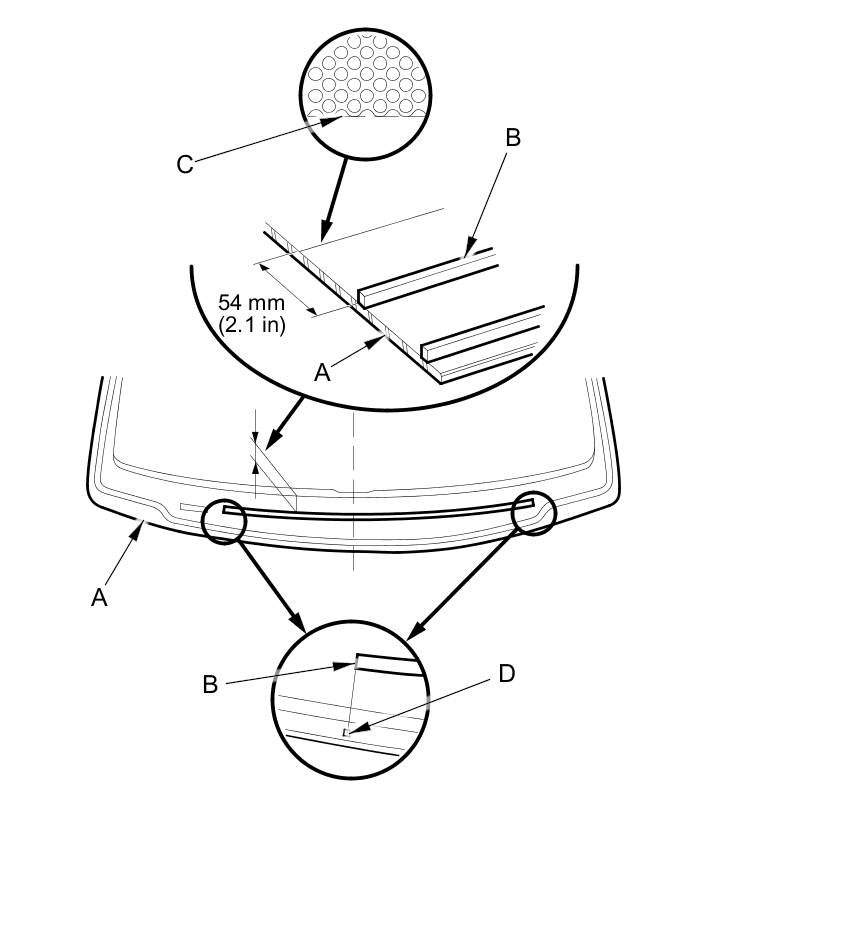 C

B

54 mm
(2.1 in)

A

A

B

D