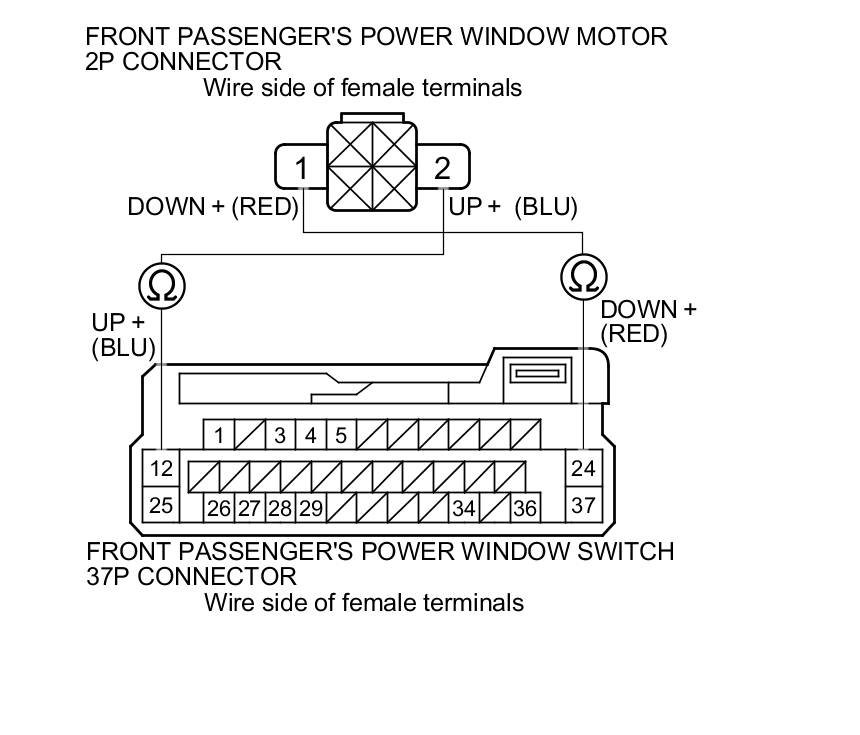 FRONT PASSENGER'S POWER WINDOW MOTOR
2P CONNECTOR
Wire side of female terminals

1
2
DOWN + (RED)
UP + (BLU)

Ω
Ω
UP +
(BLU)
DOWN +
(RED)

1
3
4
5
12
24
25
26
27
28
29
34
36
37

FRONT PASSENGER'S POWER WINDOW SWITCH
37P CONNECTOR
Wire side of female terminals