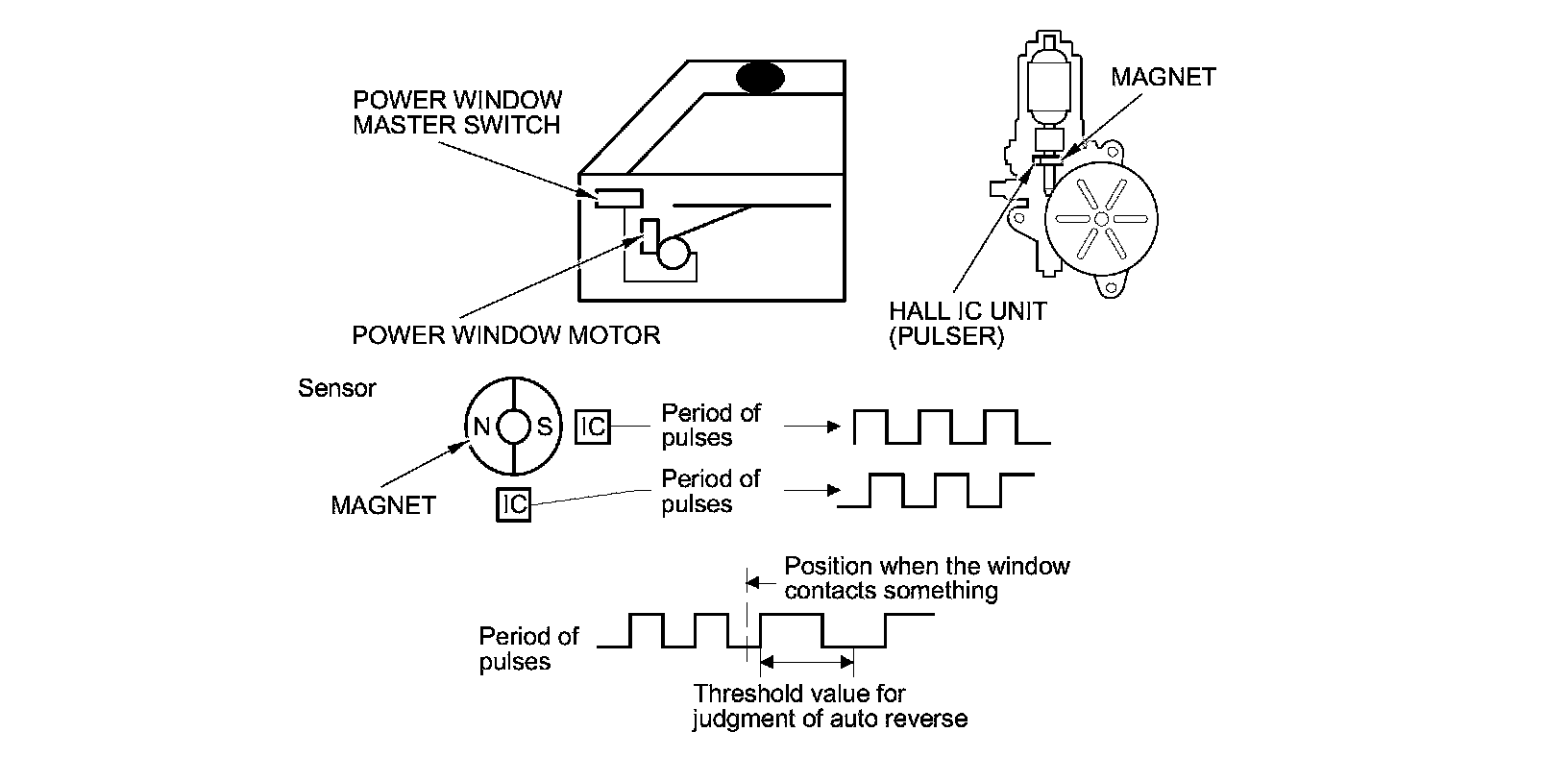 POWER WINDOW MASTER SWITCH

POWER WINDOW MOTOR

MAGNET

HALL IC UNIT (PULSER)

Sensor

N

S

IC

Period of pulses

MAGNET

IC

Period of pulses

Position when the window contacts something

Period of pulses

Threshold value for judgment of auto reverse