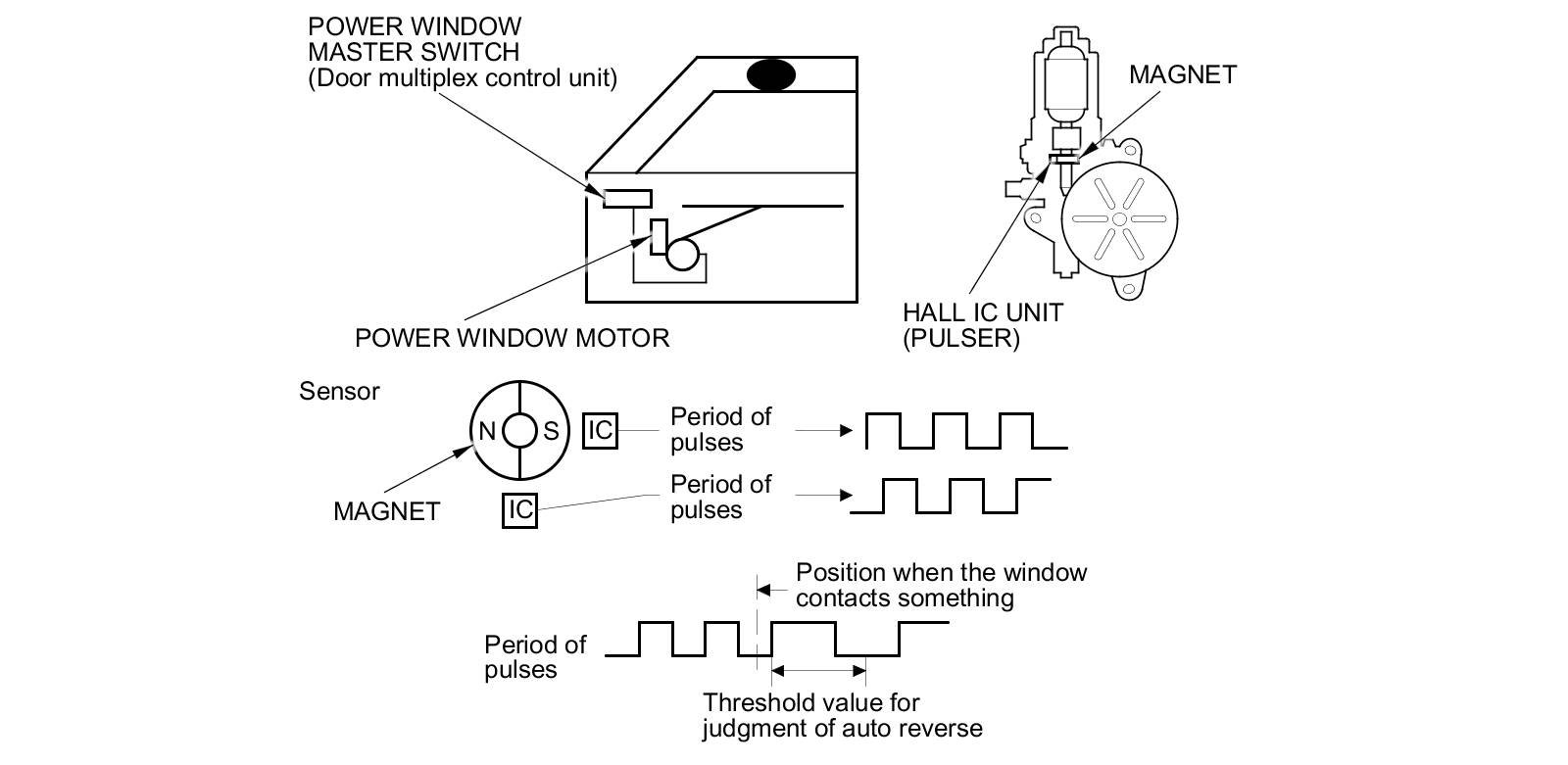 POWER WINDOW MASTER SWITCH (Door multiplex control unit)

MAGNET

POWER WINDOW MOTOR

HALL IC UNIT (PULSER)

Sensor

N S

IC

Period of pulses

MAGNET

IC

Period of pulses

Position when the window contacts something

Period of pulses

Threshold value for judgment of auto reverse