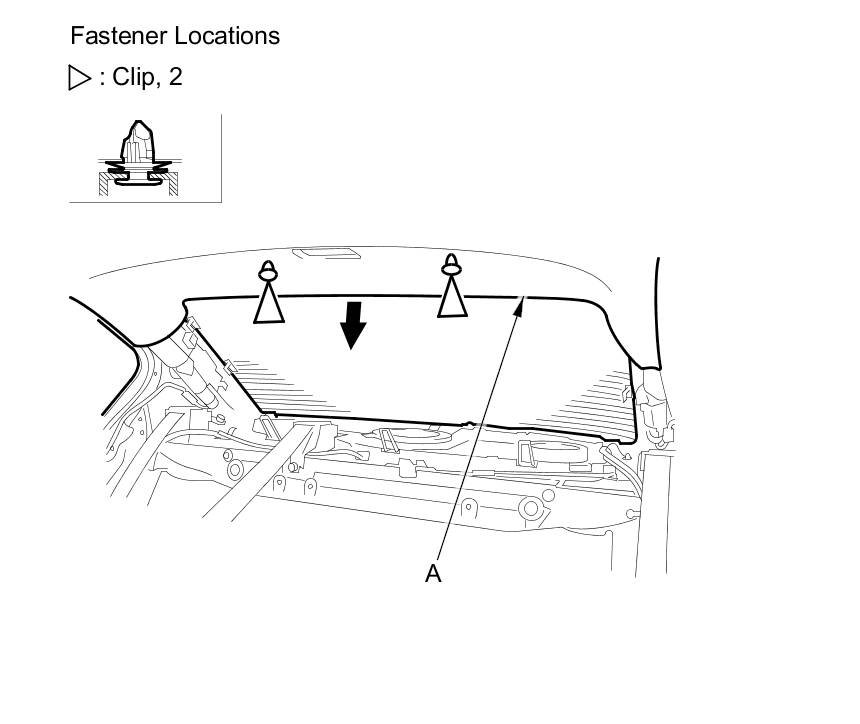 Fastener Locations

▷ : Clip, 2

A