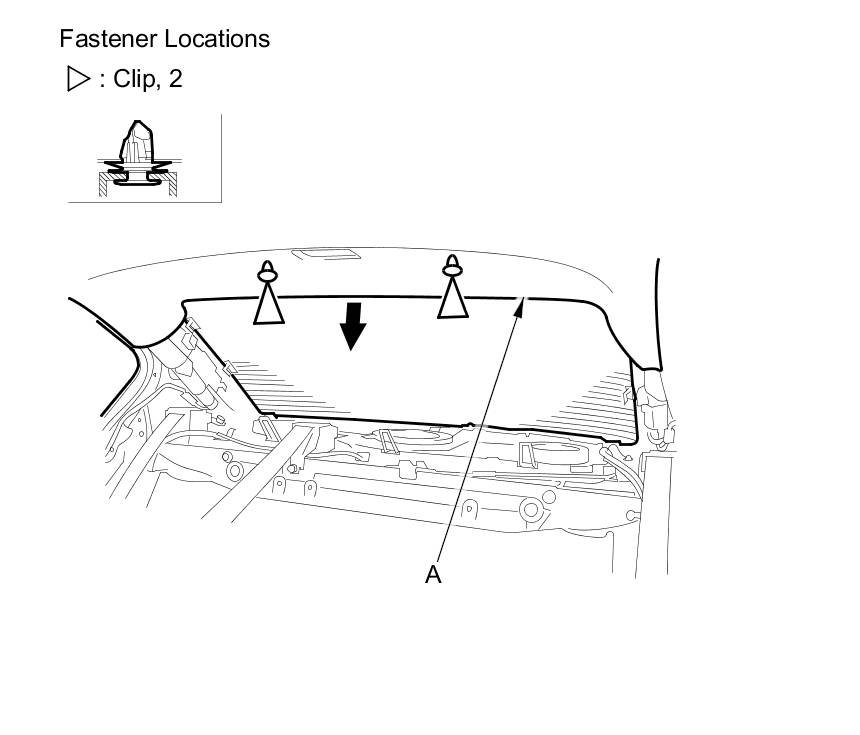 Fastener Locations

▷ : Clip, 2

A