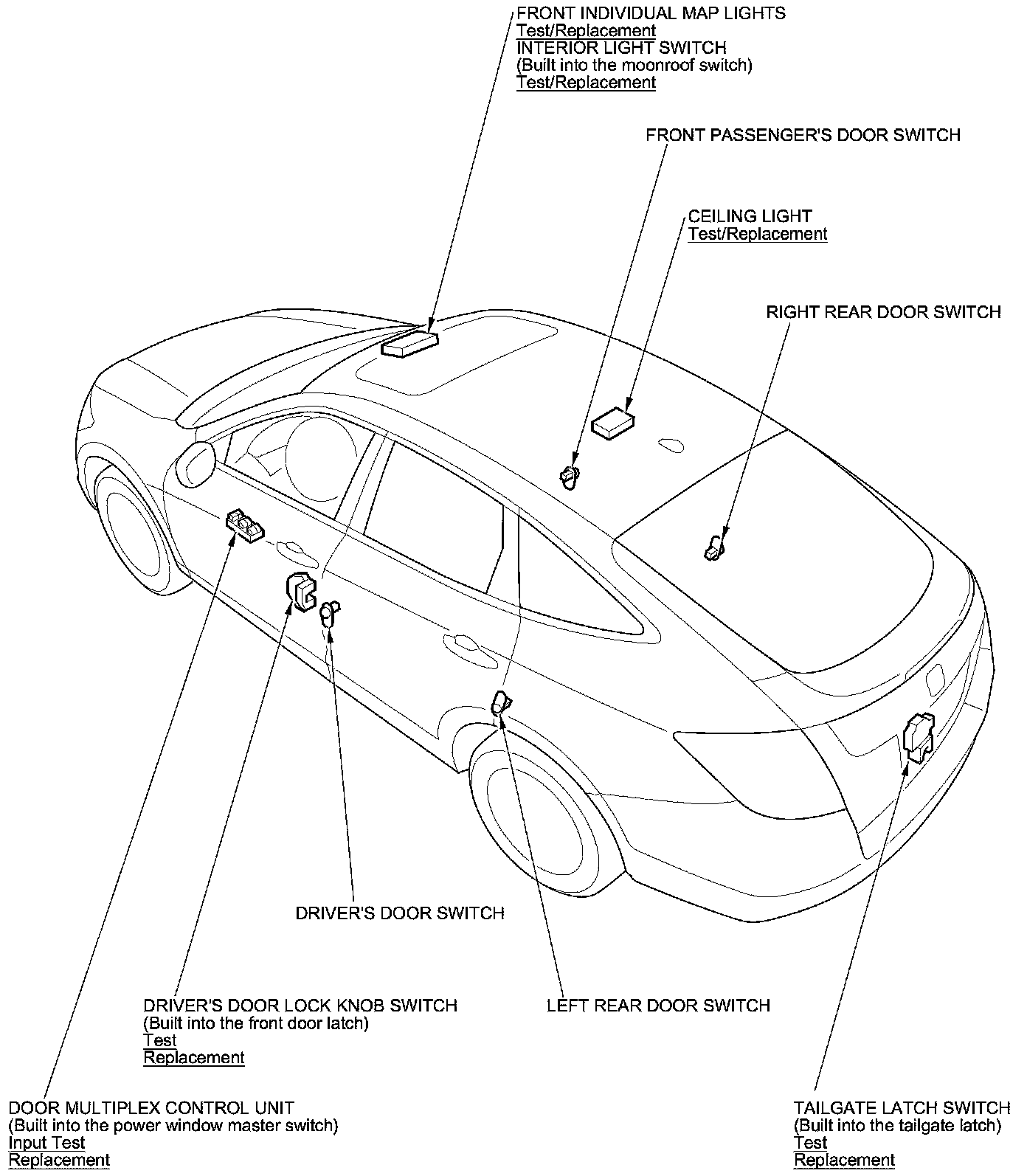 FRONT INDIVIDUAL MAP LIGHTS
Test/Replacement
INTERIOR LIGHT SWITCH
(Built into the moonroof switch)
Test/Replacement

FRONT PASSENGER'S DOOR SWITCH

CEILING LIGHT
Test/Replacement

RIGHT REAR DOOR SWITCH

DRIVER'S DOOR SWITCH

DRIVER'S DOOR LOCK KNOB SWITCH
(Built into the front door latch)
Test
Replacement

LEFT REAR DOOR SWITCH

DOOR MULTIPLEX CONTROL UNIT
(Built into the power window master switch)
Input Test
Replacement

TAILGATE LATCH SWITCH
(Built into the tailgate latch)
Test
Replacement