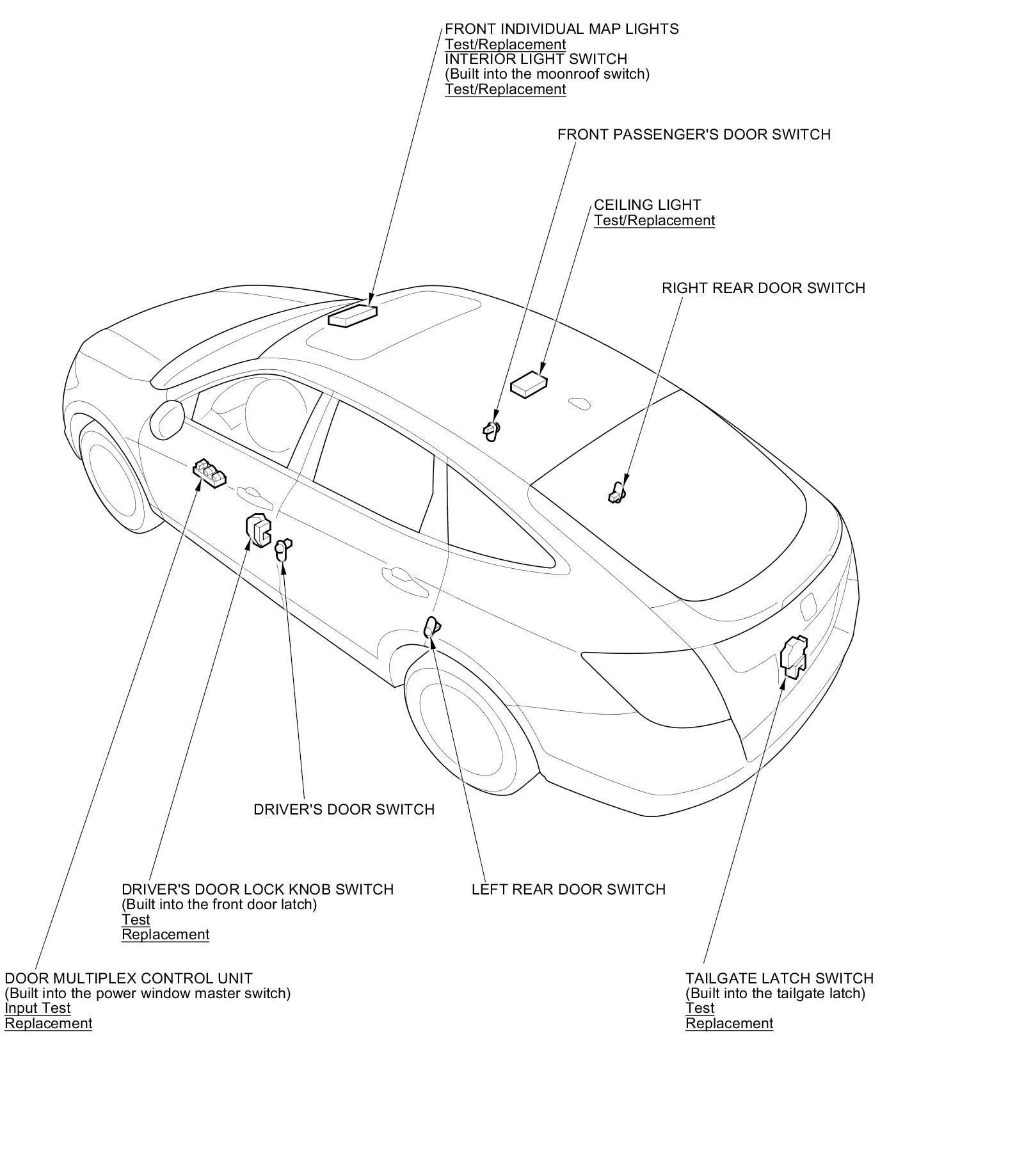 FRONT INDIVIDUAL MAP LIGHTS
Test/Replacement
INTERIOR LIGHT SWITCH
(Built into the moonroof switch)
Test/Replacement

FRONT PASSENGER'S DOOR SWITCH

CEILING LIGHT
Test/Replacement

RIGHT REAR DOOR SWITCH

DRIVER'S DOOR SWITCH

DRIVER'S DOOR LOCK KNOB SWITCH
(Built into the front door latch)
Test
Replacement

LEFT REAR DOOR SWITCH

DOOR MULTIPLEX CONTROL UNIT
(Built into the power window master switch)
Input Test
Replacement

TAILGATE LATCH SWITCH
(Built into the tailgate latch)
Test
Replacement