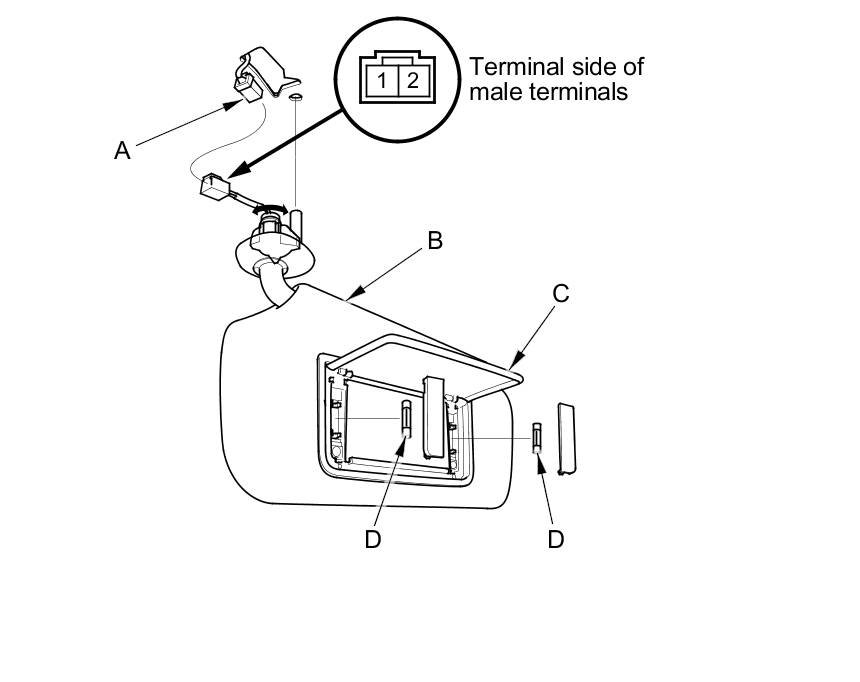 1 2
Terminal side of male terminals

A

B

C

D

D