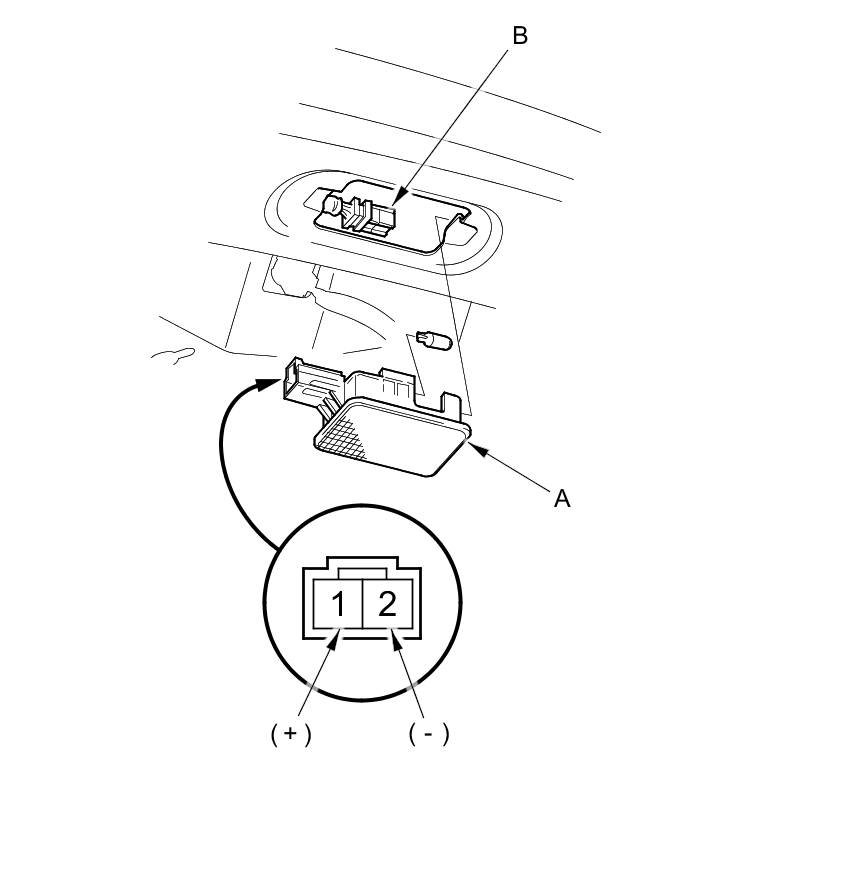 B

A

1 2

( + ) ( - )