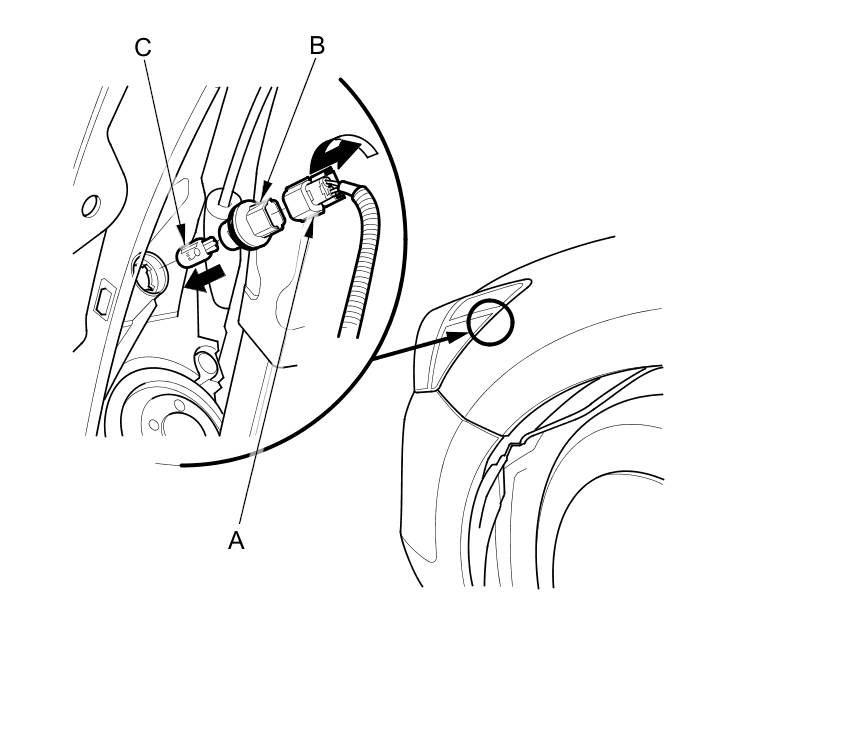 C
B
A