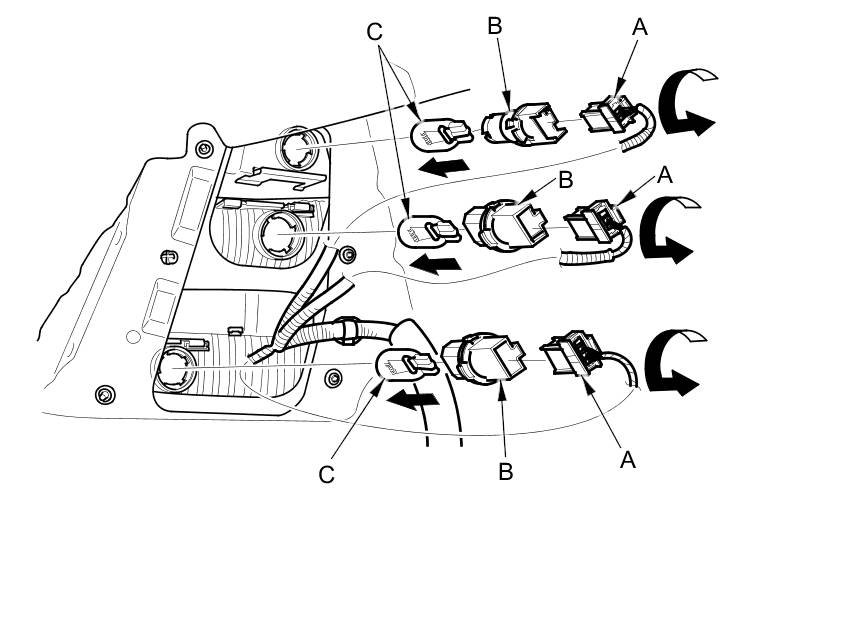 C
B
A
B
A
C
B
A