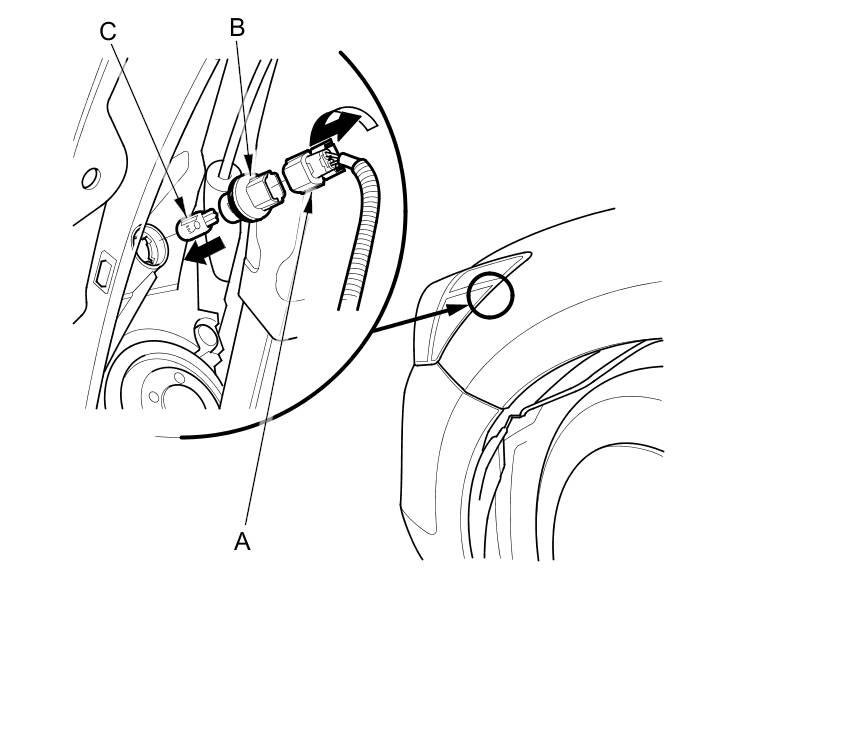 C
B
A