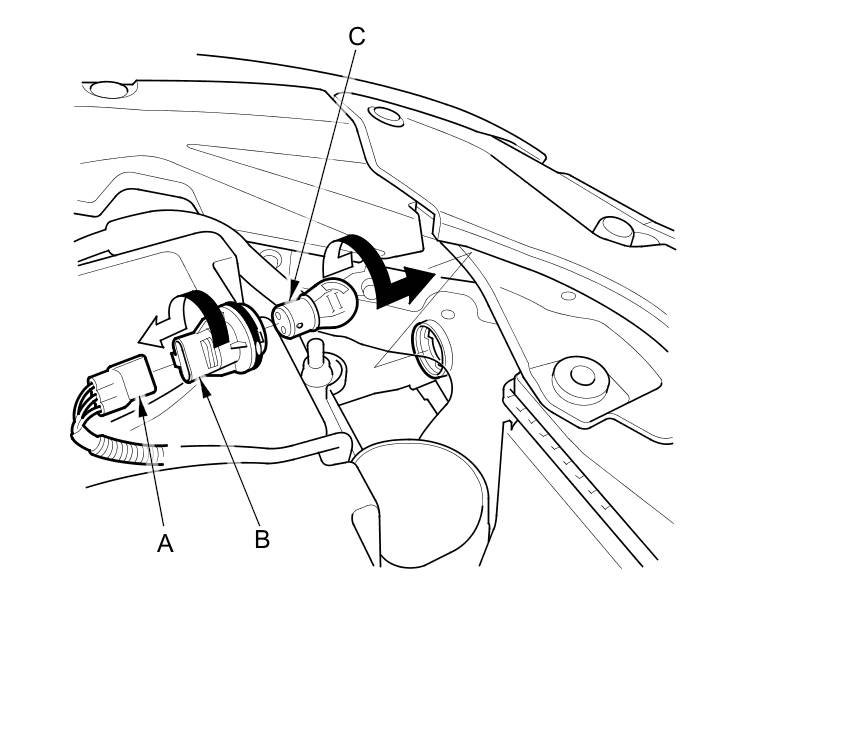 C

A

B