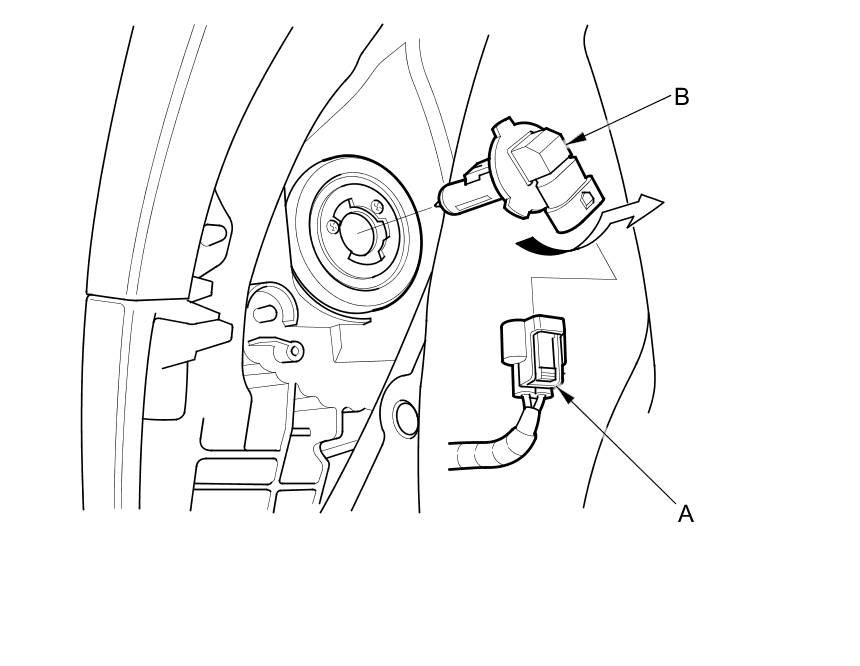 B

A