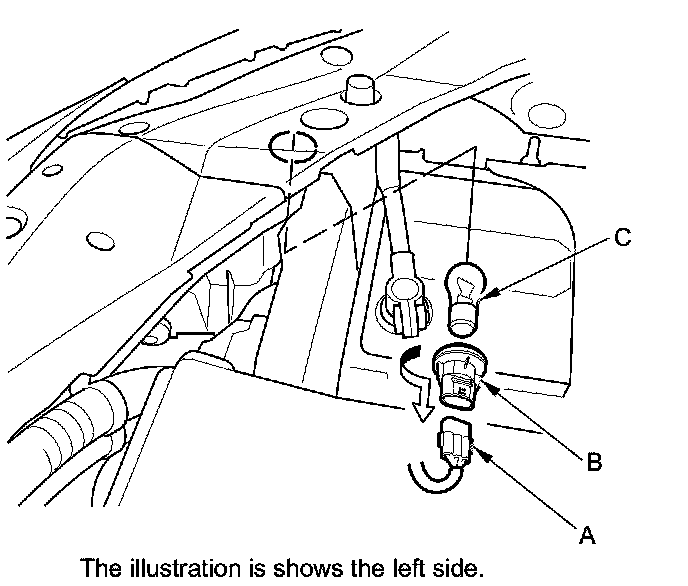 C

B

A

The illustration is shows the left side.