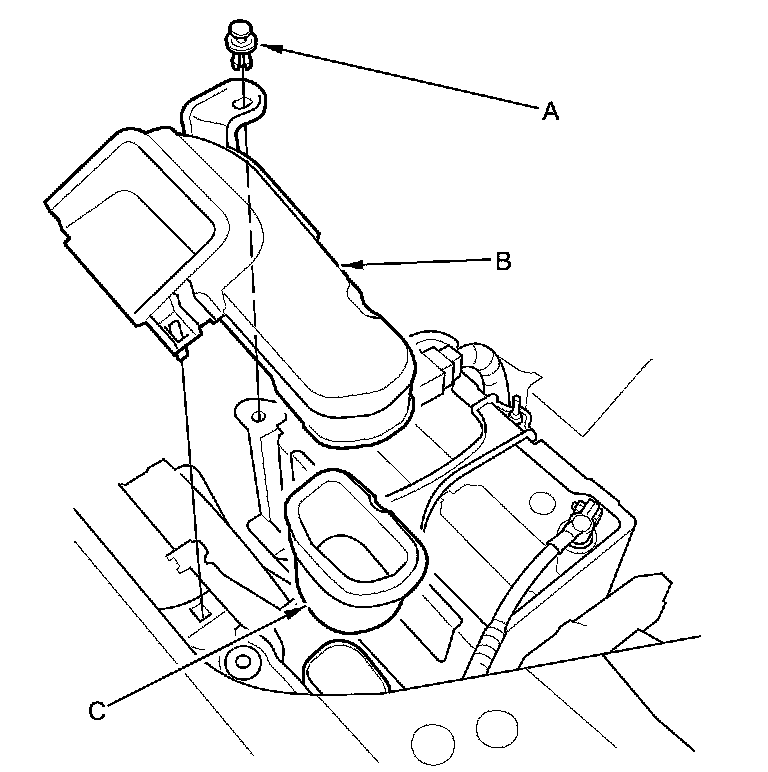 A

B

C