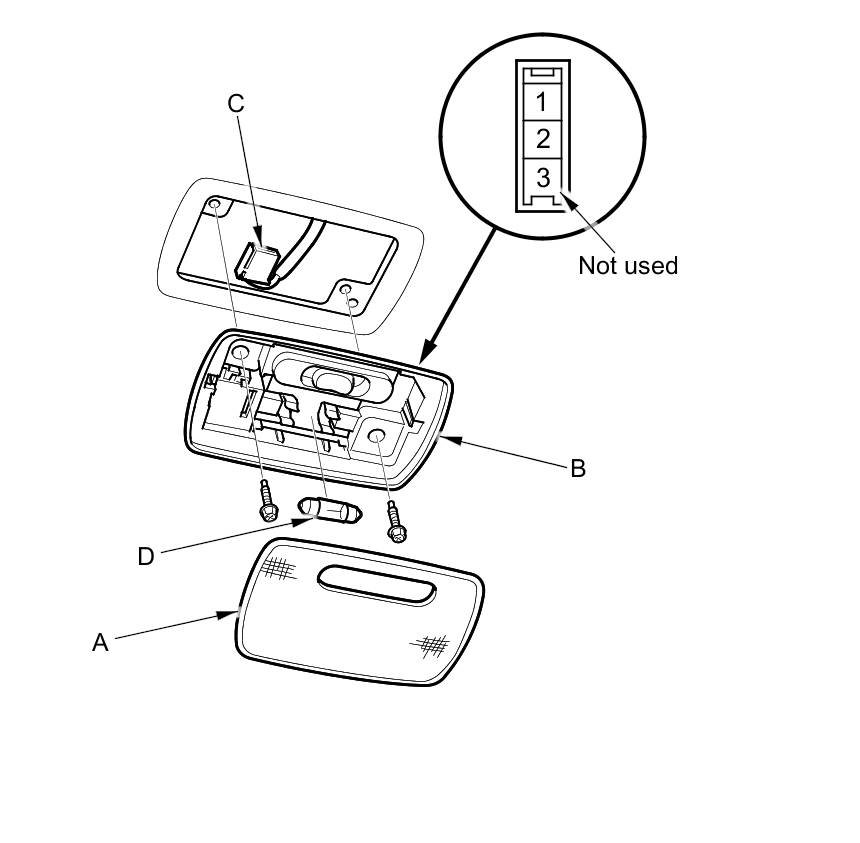 C
1
2
3
Not used
B
D
A