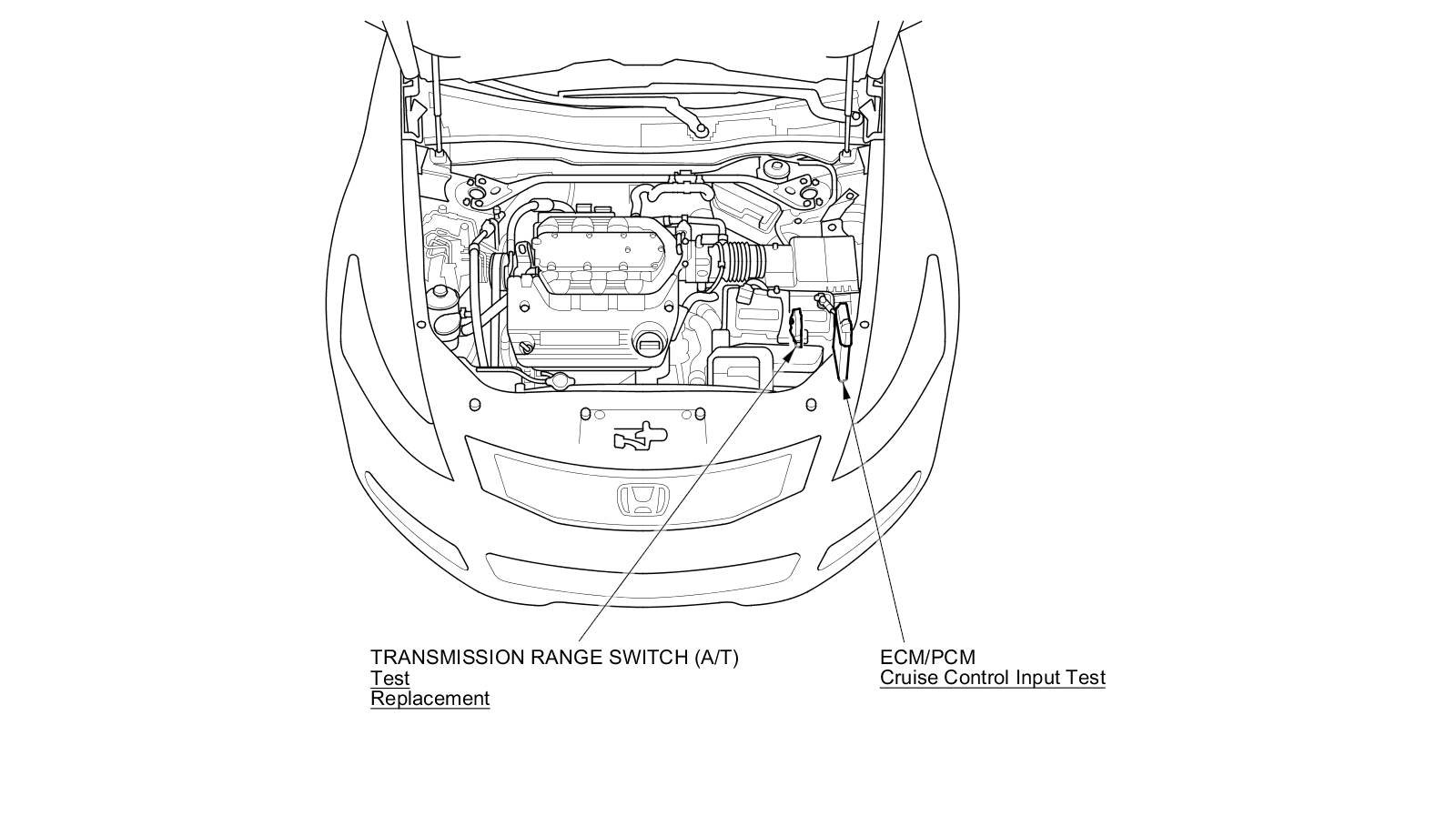 TRANSMISSION RANGE SWITCH (A/T)
Test
Replacement

ECM/PCM
Cruise Control Input Test