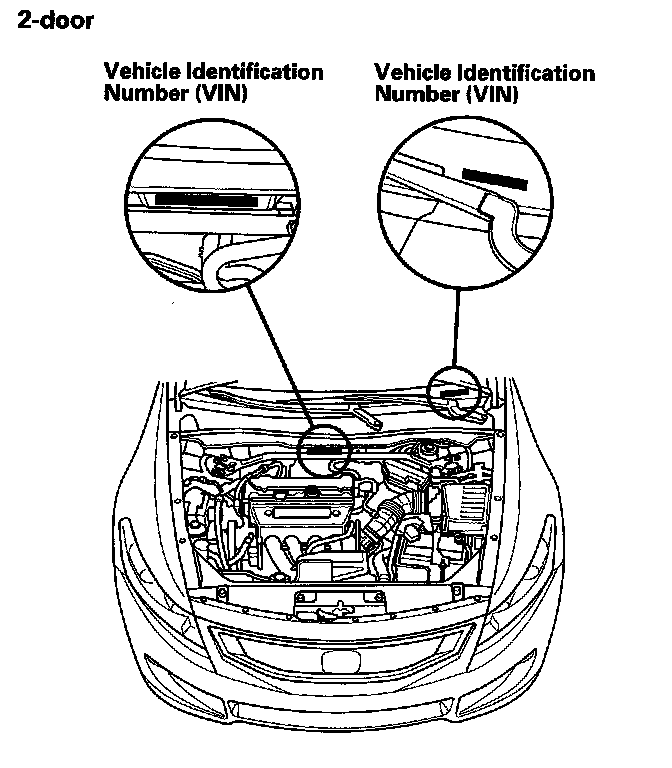 2-door

Vehicle Identification Number (VIN)

Vehicle Identification Number (VIN)