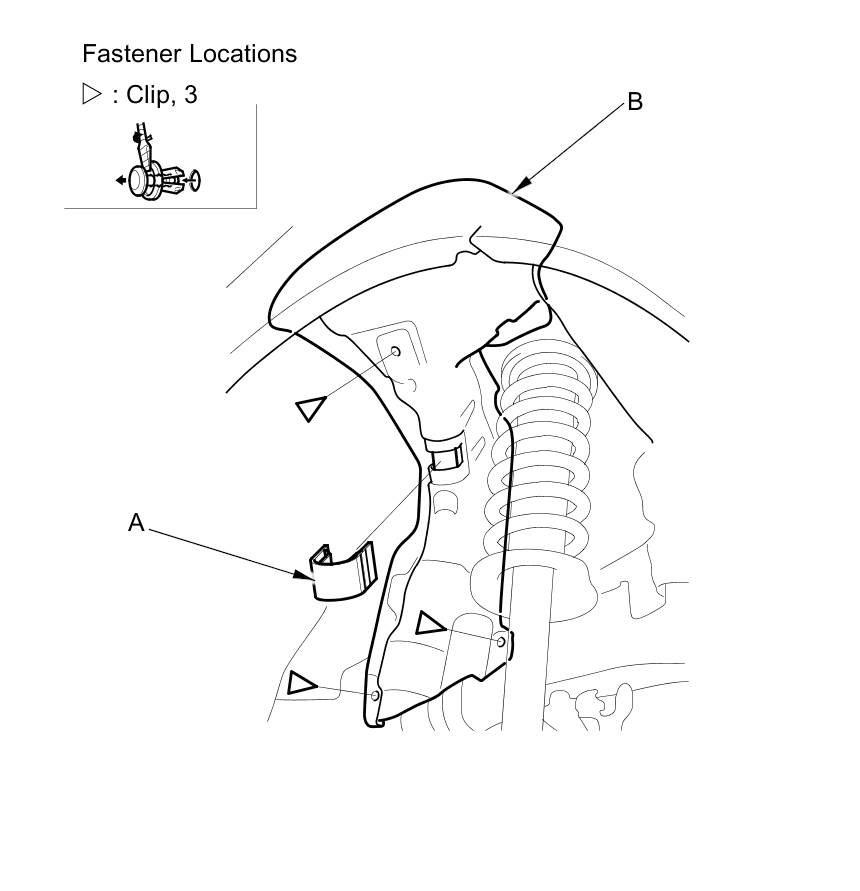 Fastener Locations

▷ : Clip, 3

B

A