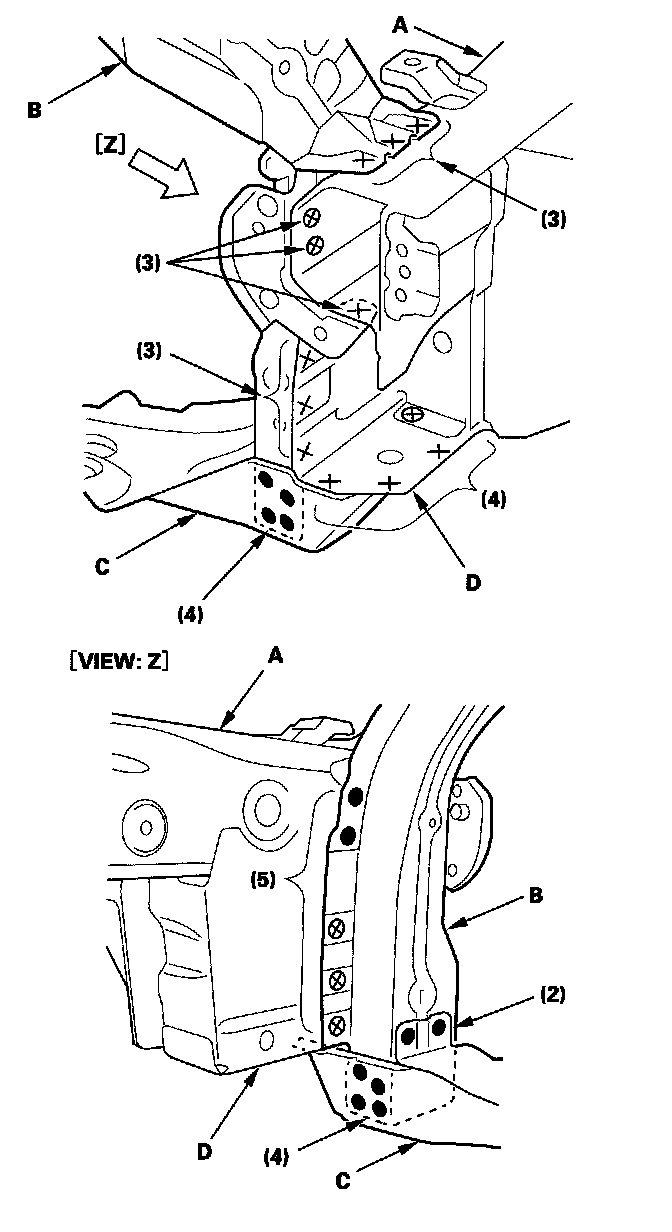 A
B
[Z]
(3)
(3)
(3)
(4)
C
D
(4)

[VIEW: Z]
A
(5)
B
(2)
D
(4)
C